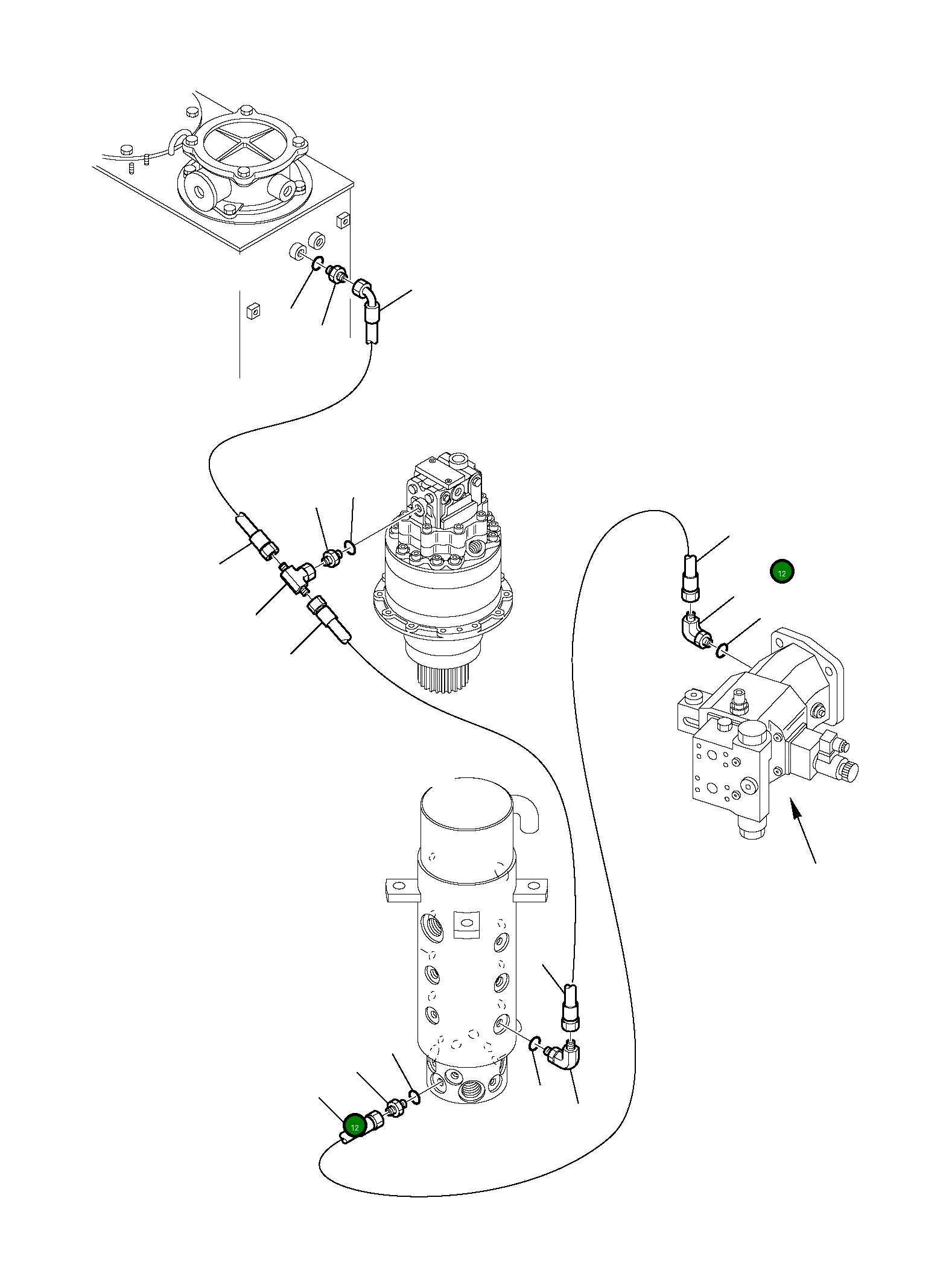 12

12