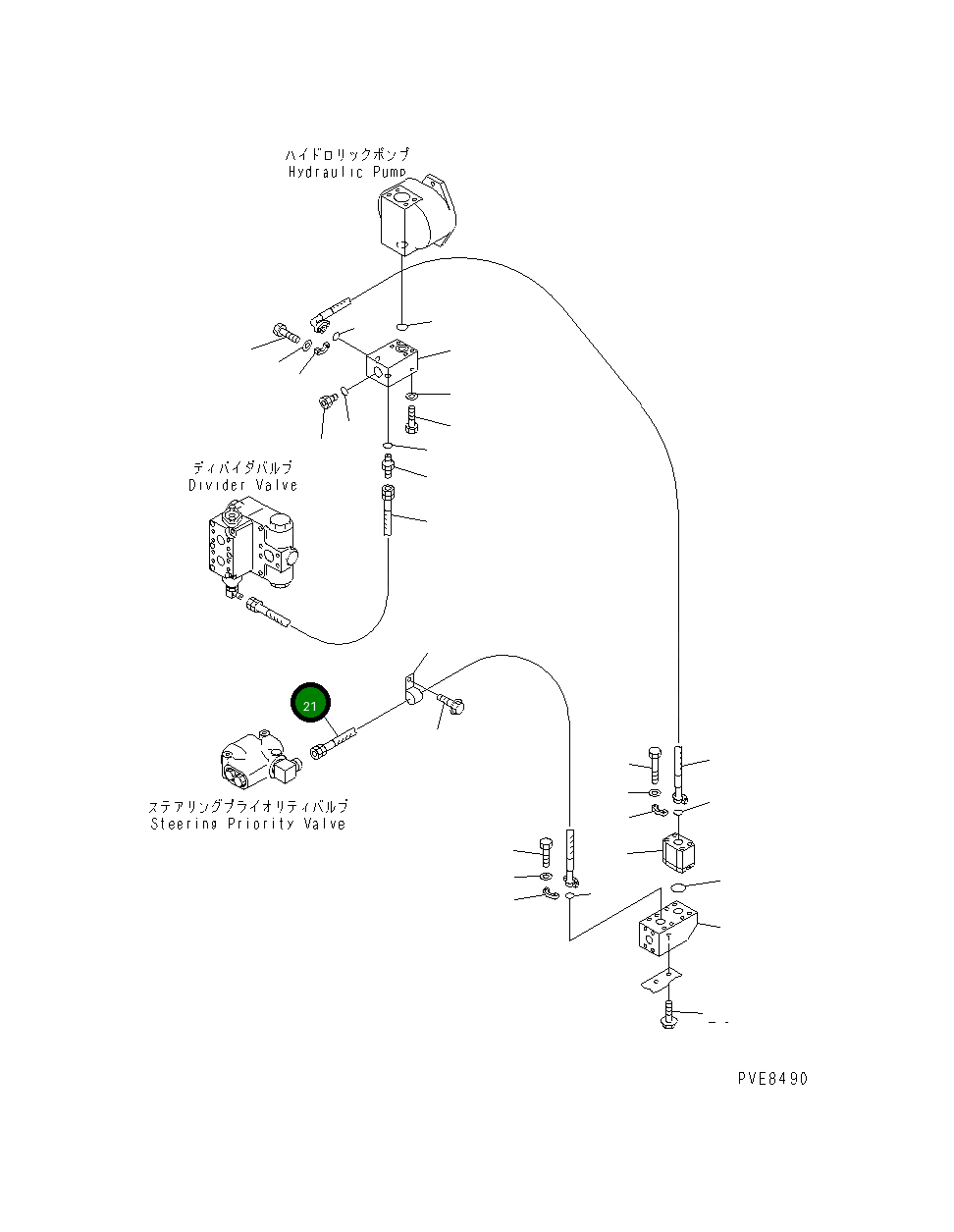 ハイドロリックポンプ
Hydraulic Pump

ディバイダバルブ
Divider Valve

21

ステアリングプライオリティバルブ
Steering Priority Valve

PVE8490