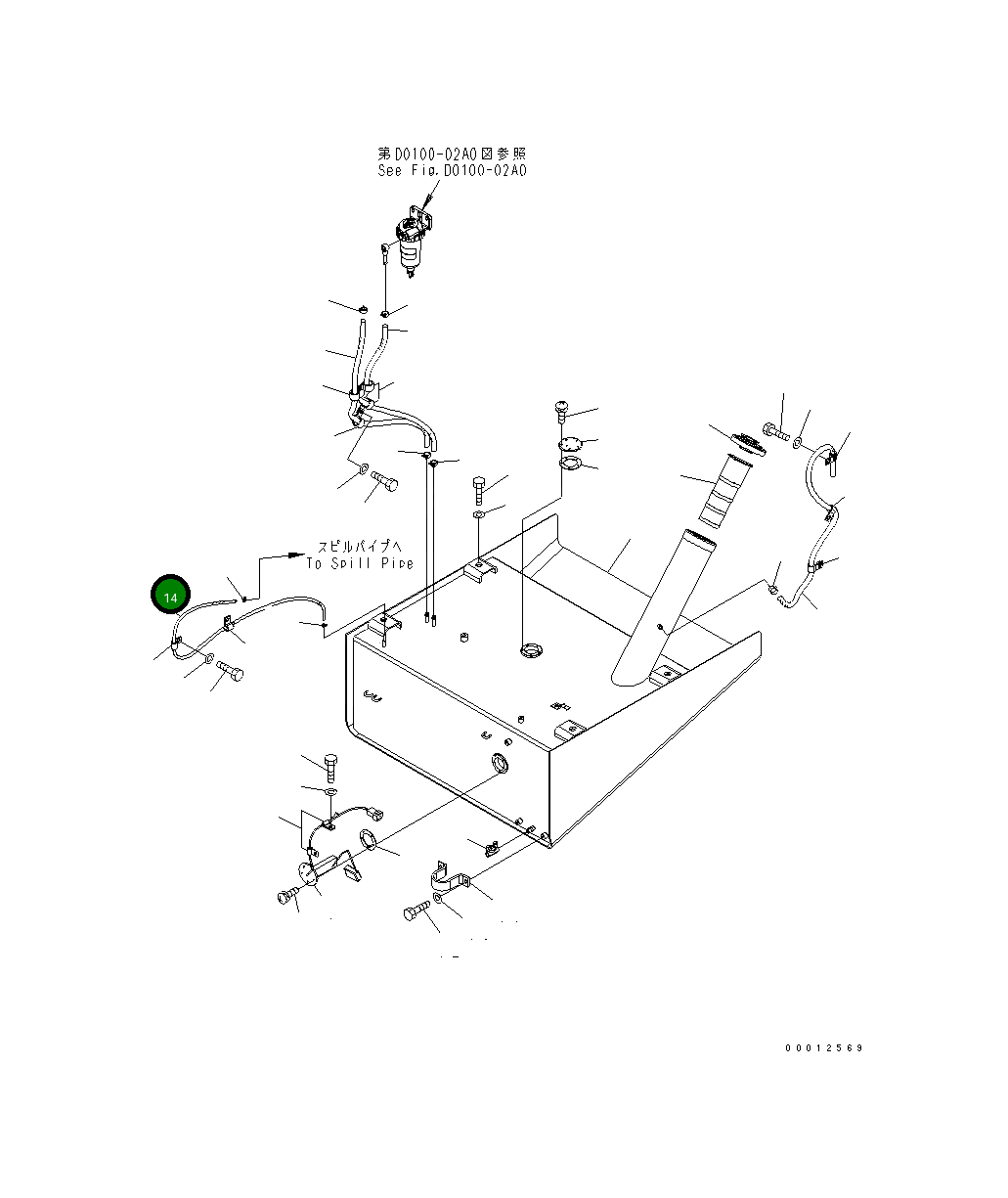 第D0100-02A0図参照
See Fig.D0100-02A0

スピルパイプへ
To Spill Pipe

14

00012569