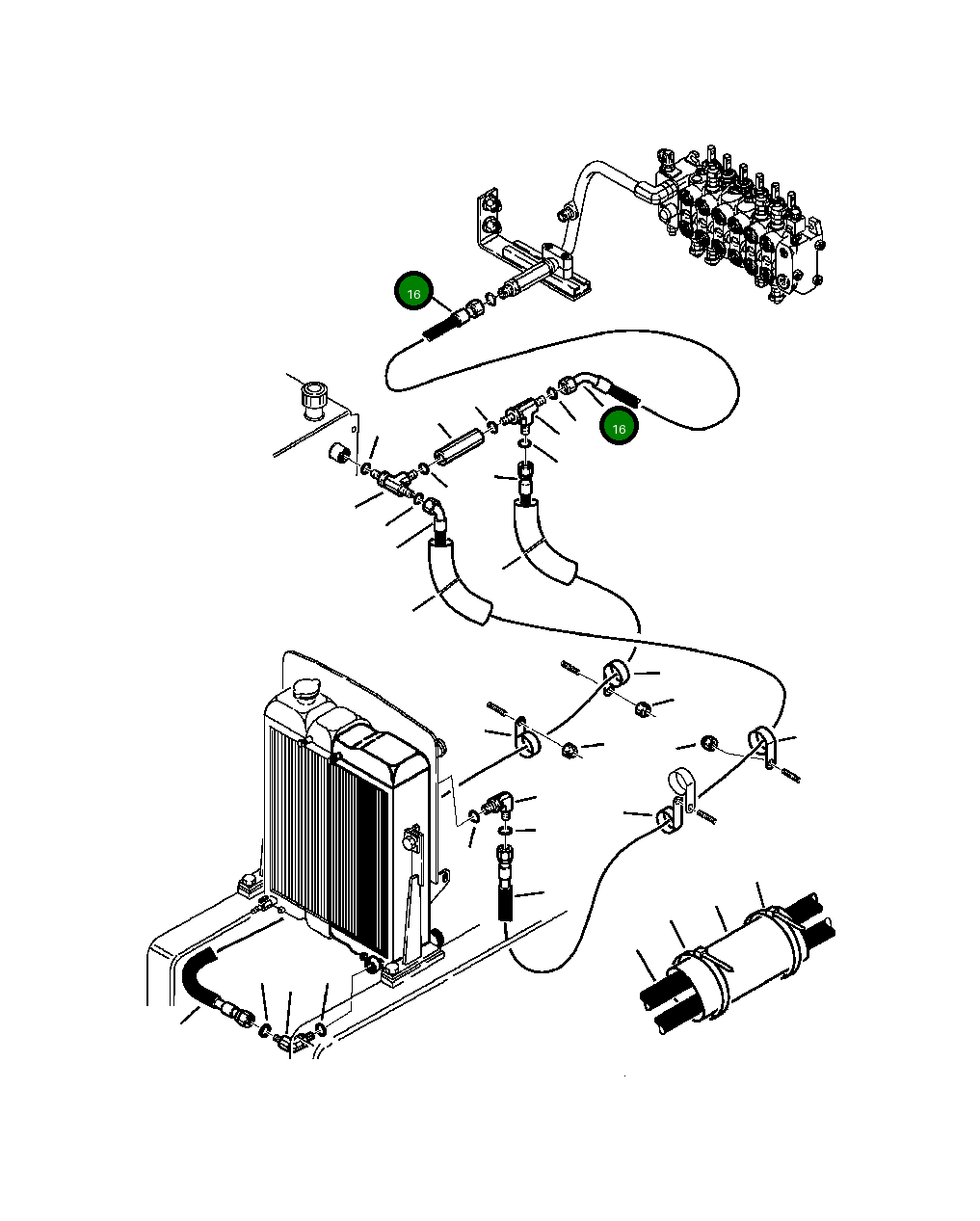 16

16