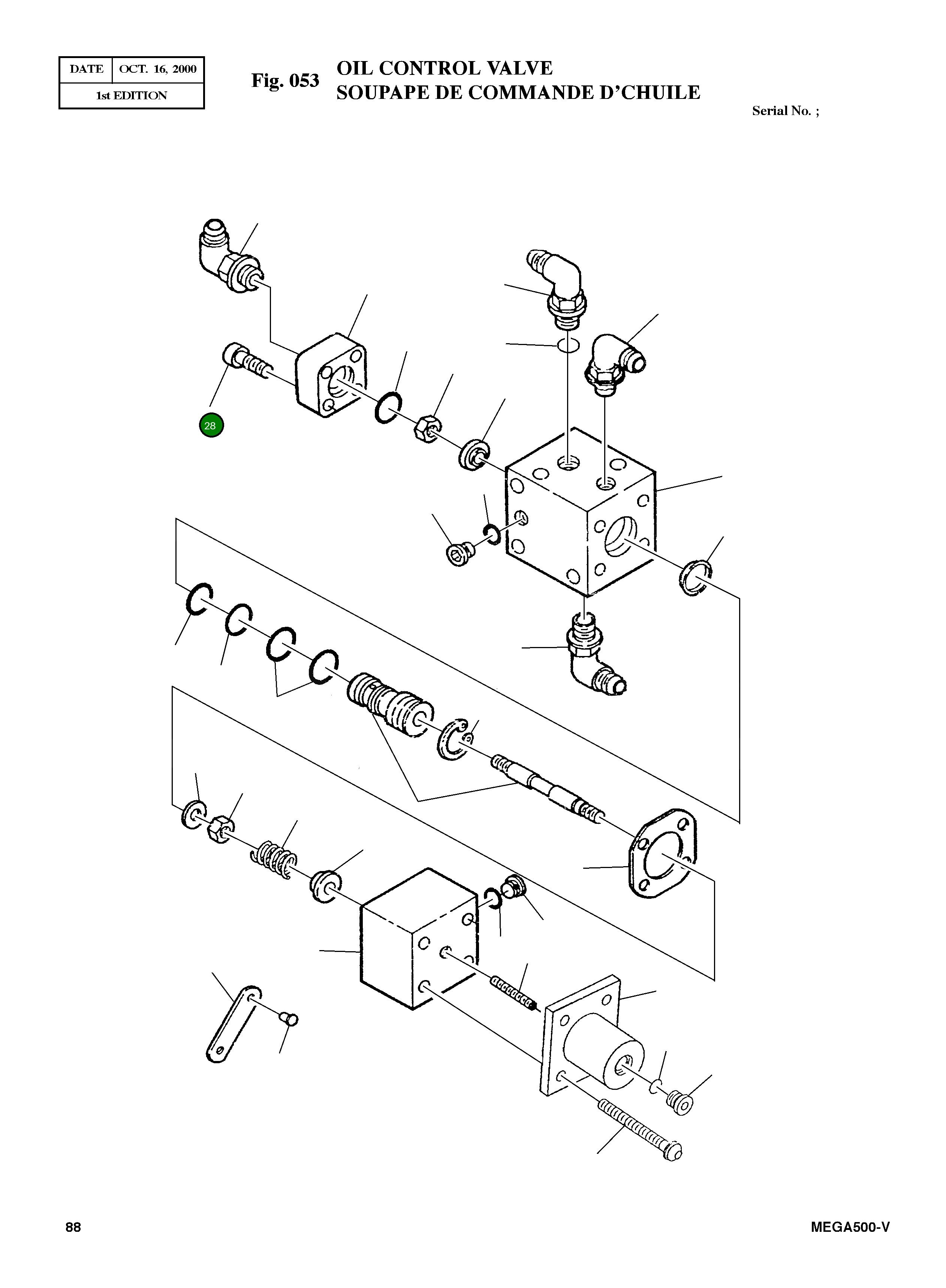 | DATE | OCT. 16, 2000 |
|---|---|
| 1st EDITION | |

Fig. 053 OIL CONTROL VALVE
SOUPAPE DE COMMANDE D'CHUILE

Serial No. ;

28

88

MEGA500-V