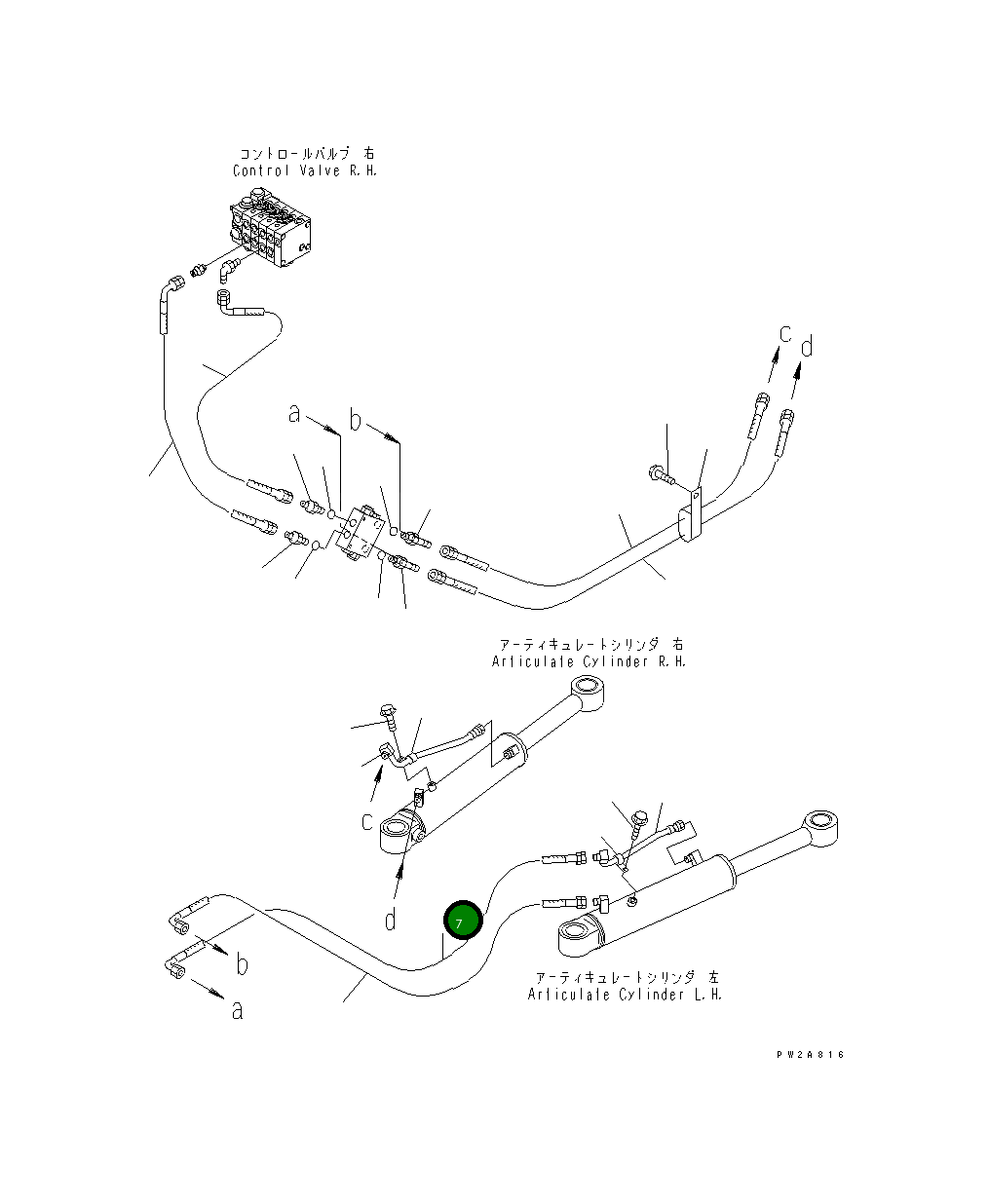 コントロールバルブ 右
Control Valve R.H.

c
d
a
b

アーティキュレートシリンダ 右
Articulate Cylinder R.H.

c
d

7

b
a

アーティキュレートシリンダ 左
Articulate Cylinder L.H.

PW2A816