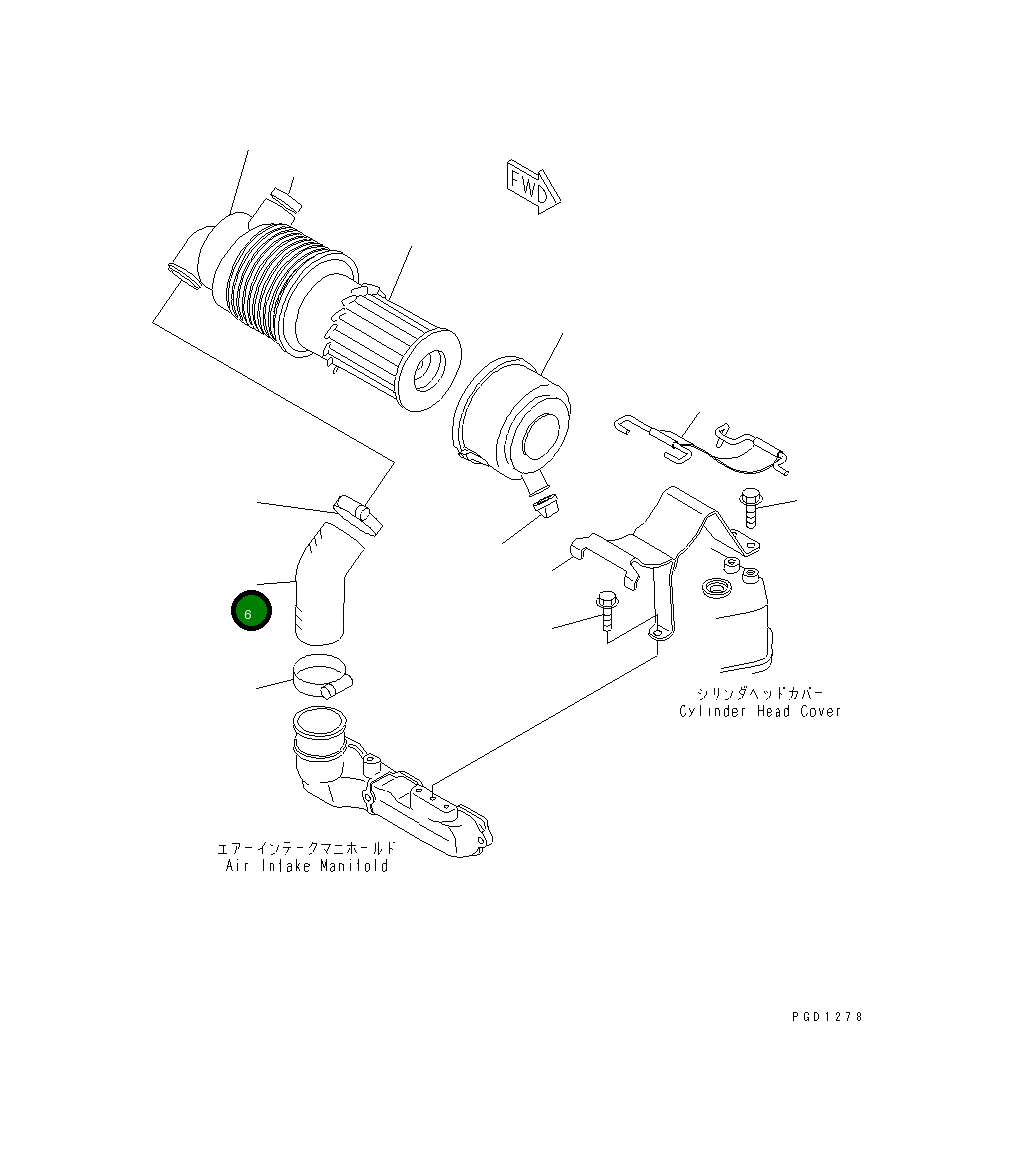 FWD

6

シリンダヘッドカバー
Cylinder Head Cover

エアーインテークマニホールド
Air Intake Manifold

PGD1278