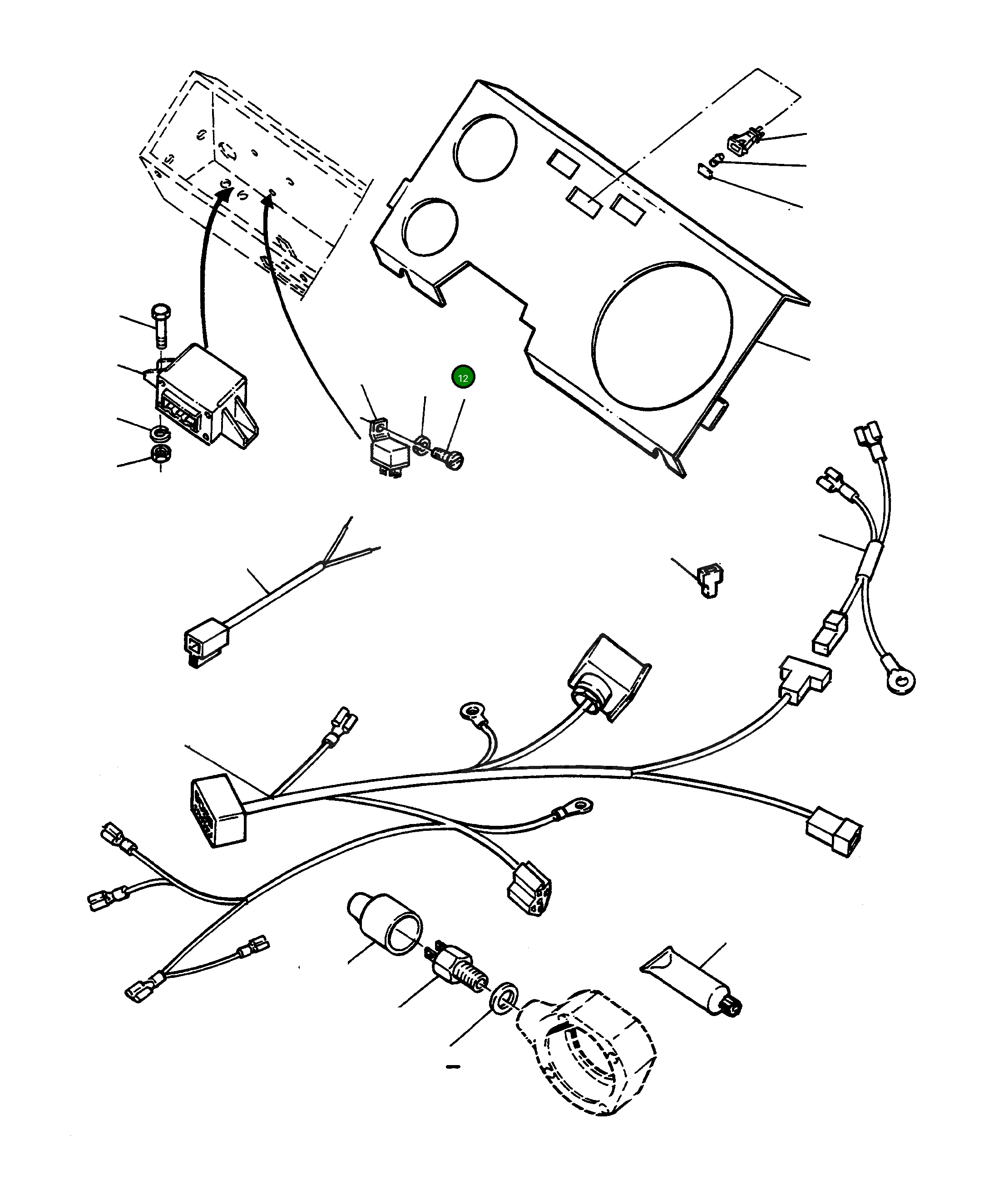 12