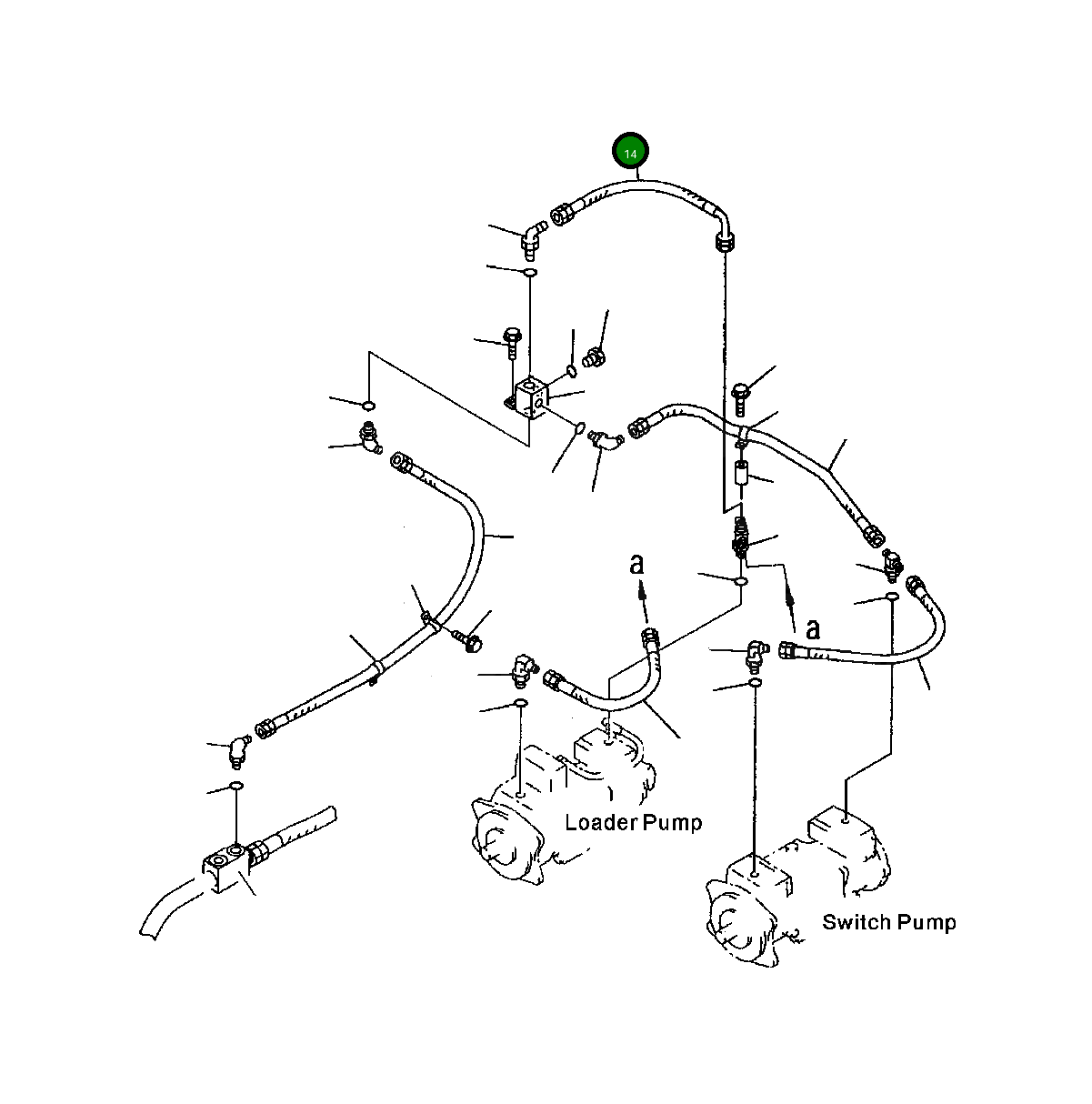 14

a

a

Loader Pump

Switch Pump