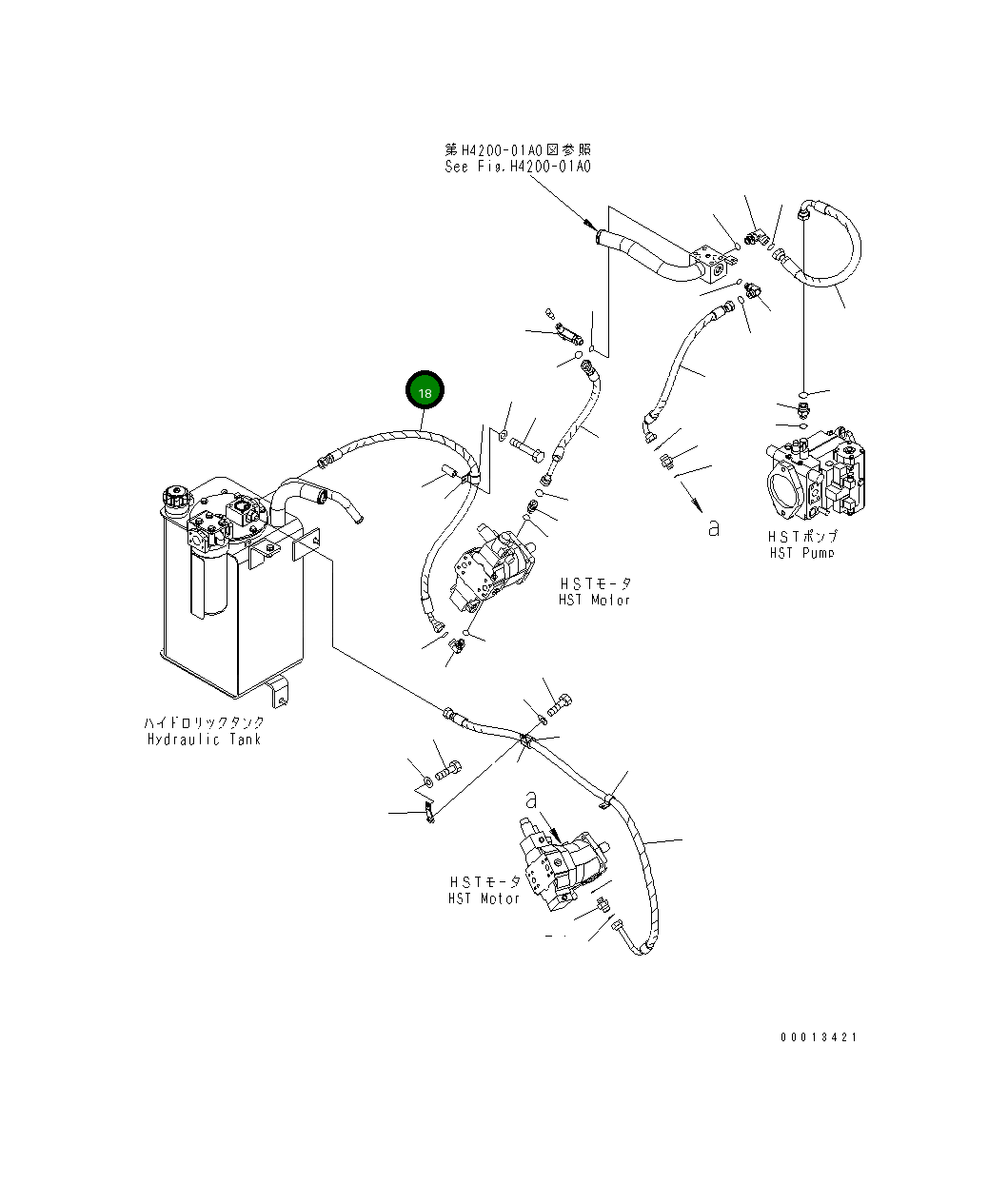 第H4200-01A0図参照
See Fig.H4200-01A0

18

a

HSTポンプ
HST Pump

HSTモータ
HST Motor

ハイドロリックタンク
Hydraulic Tank

a

HSTモータ
HST Motor

00013421