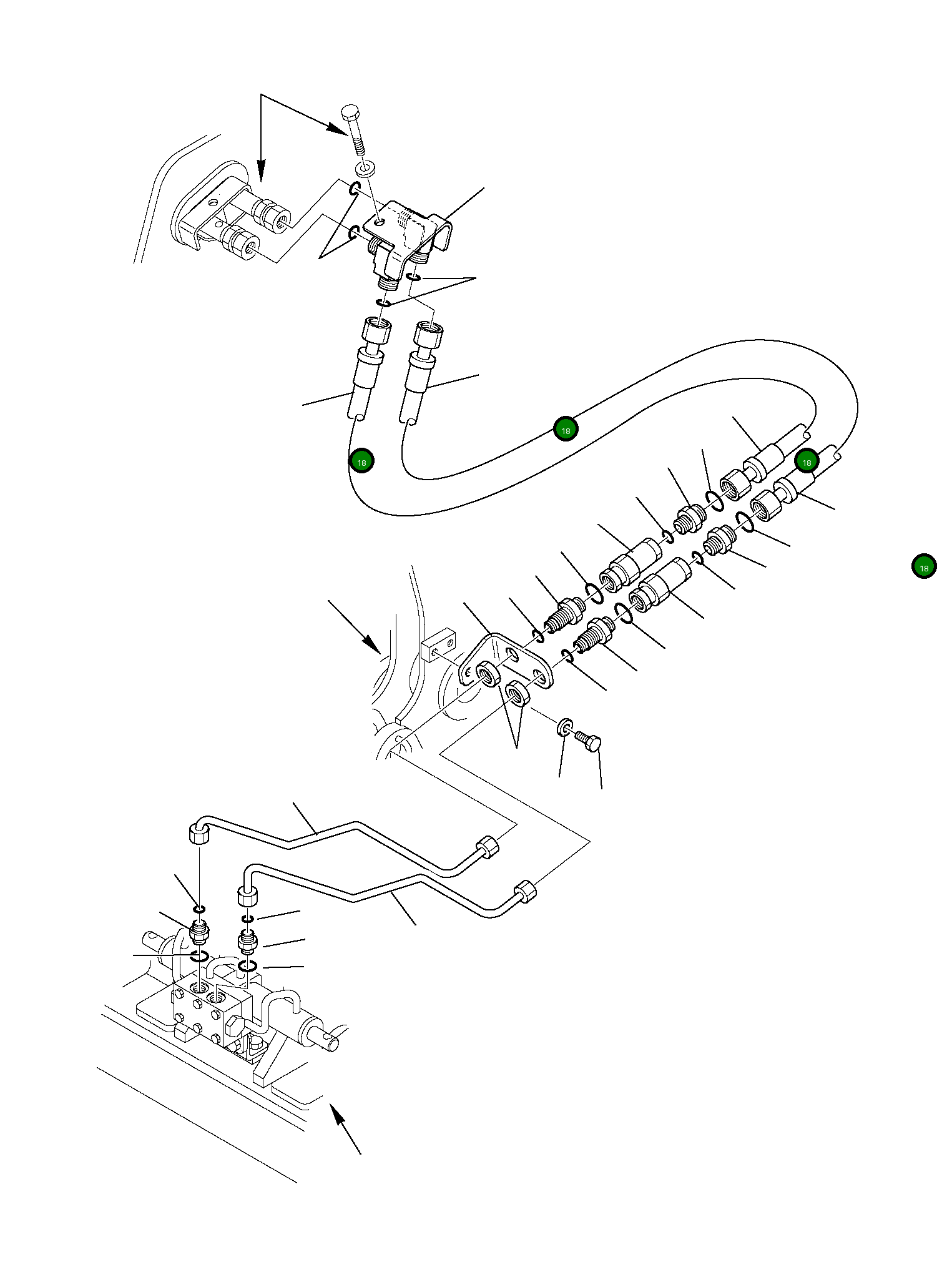 18
18
18
18