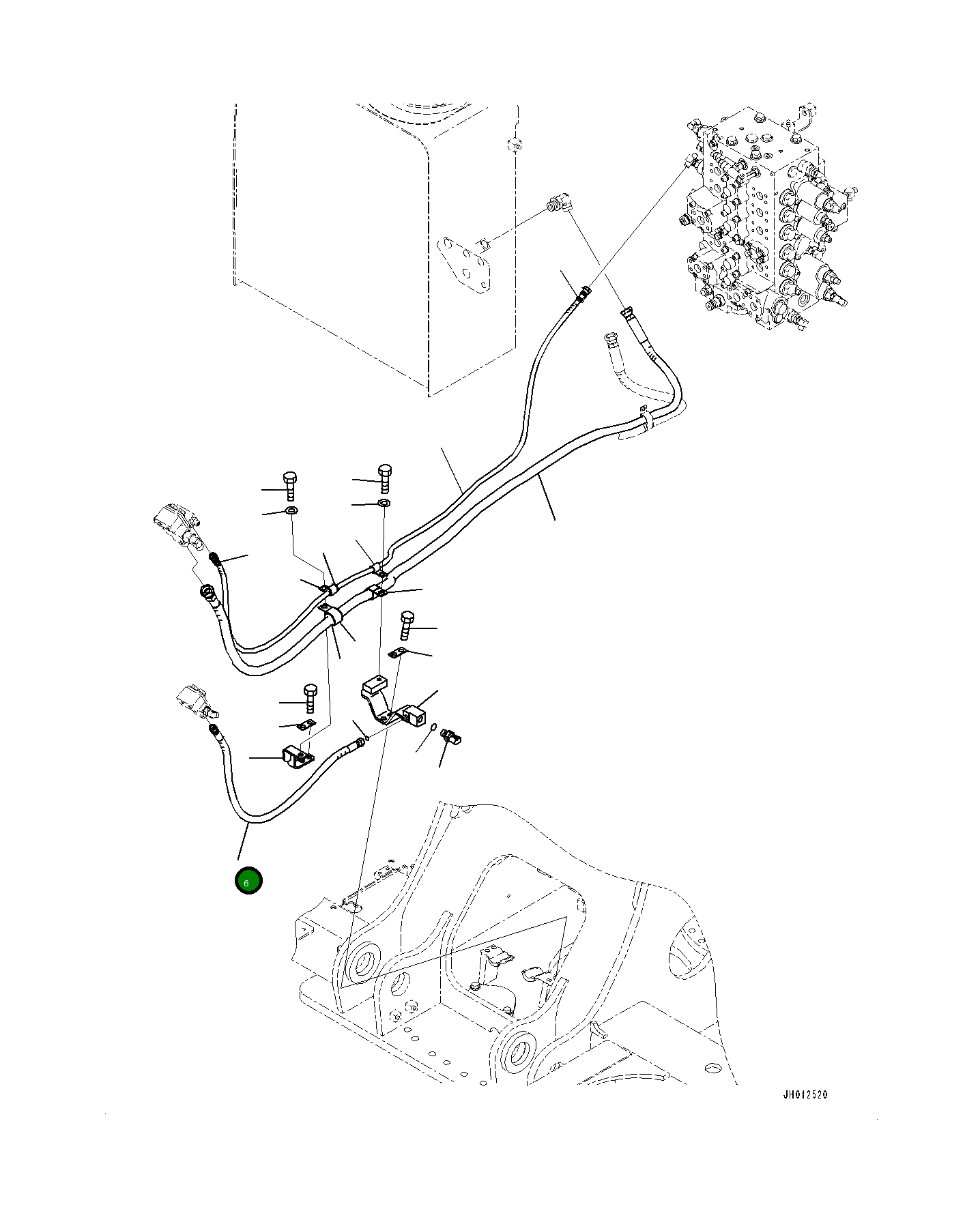 6

JH012520