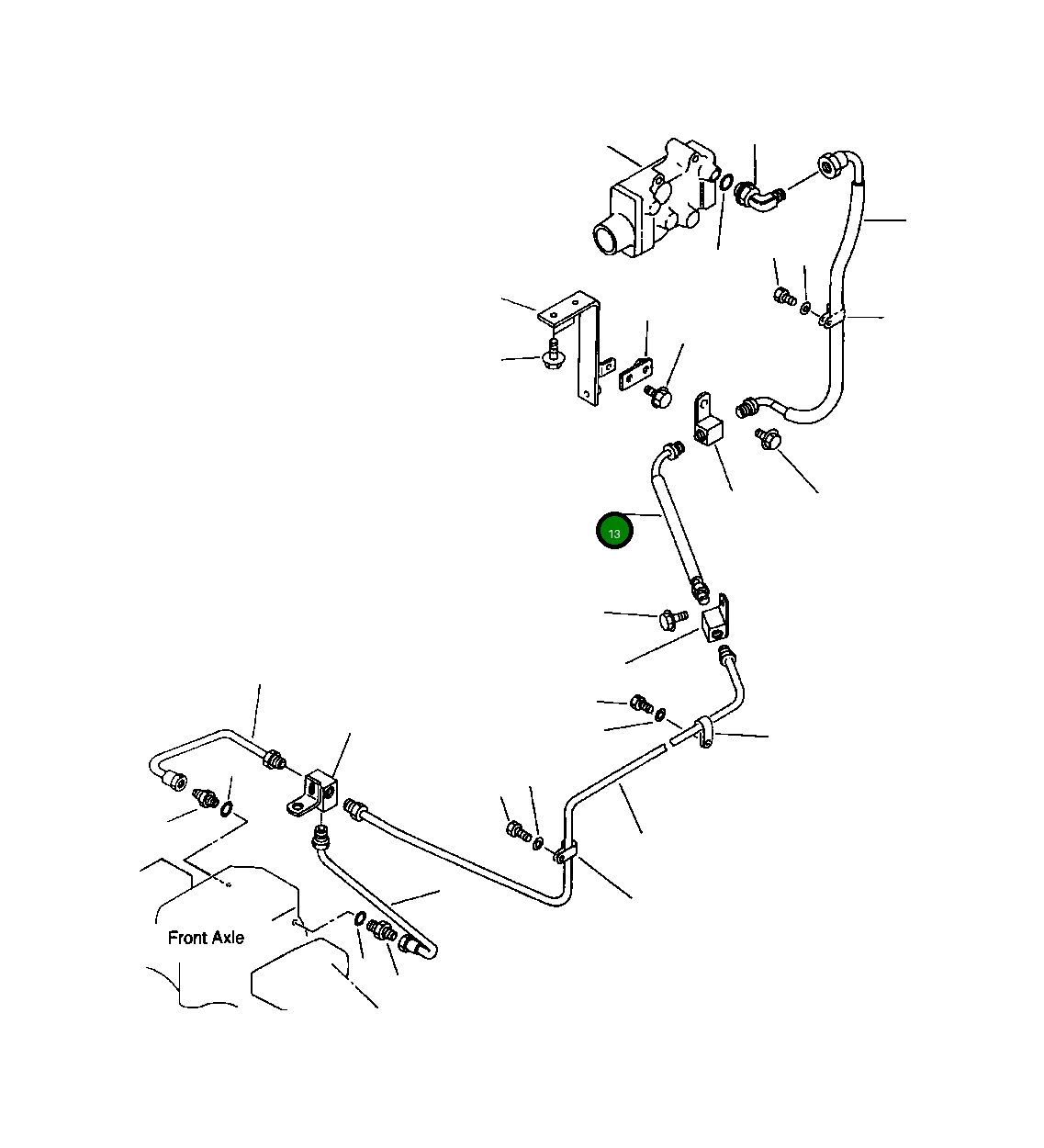 13

Front Axle