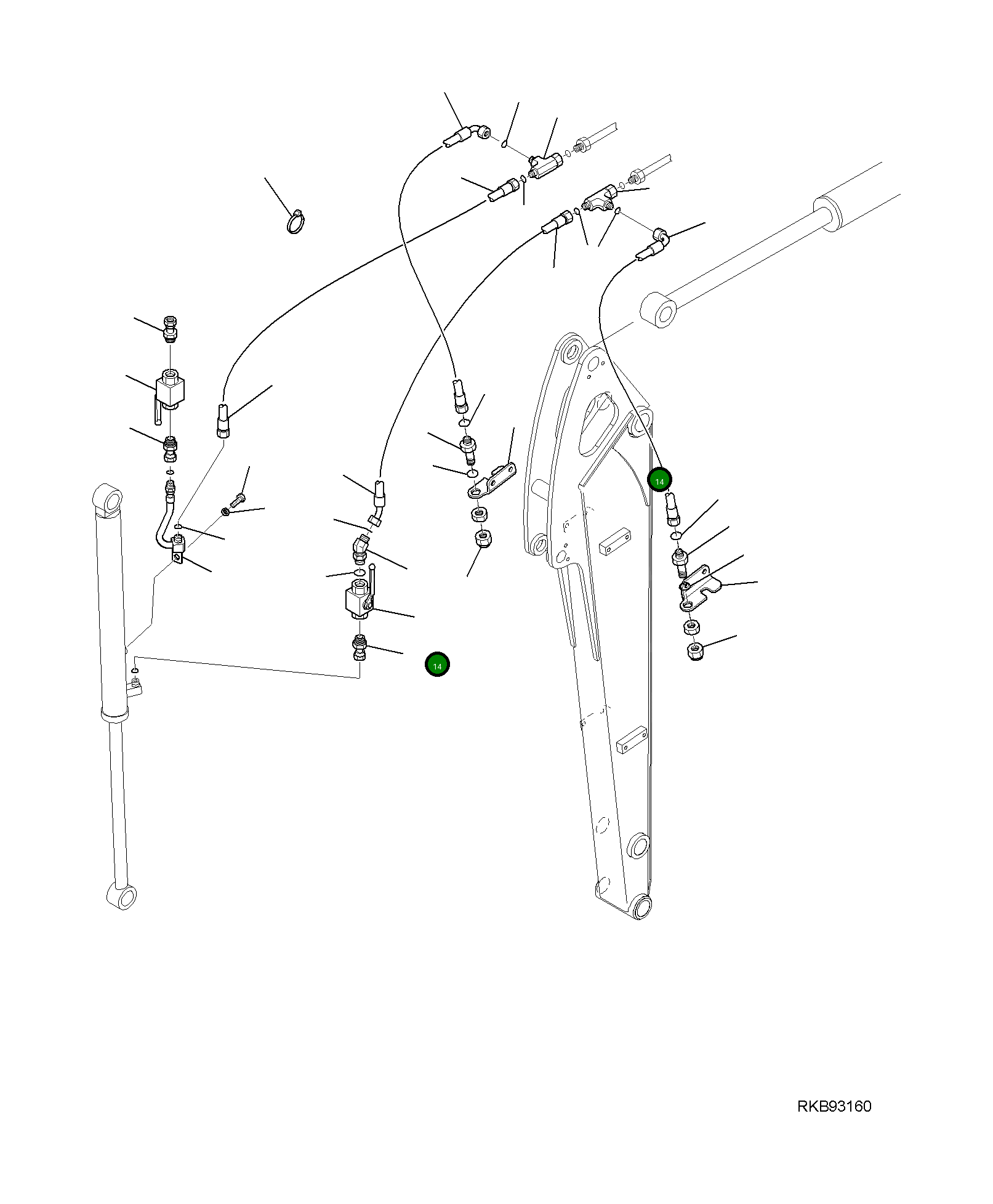 14

14

RKB93160