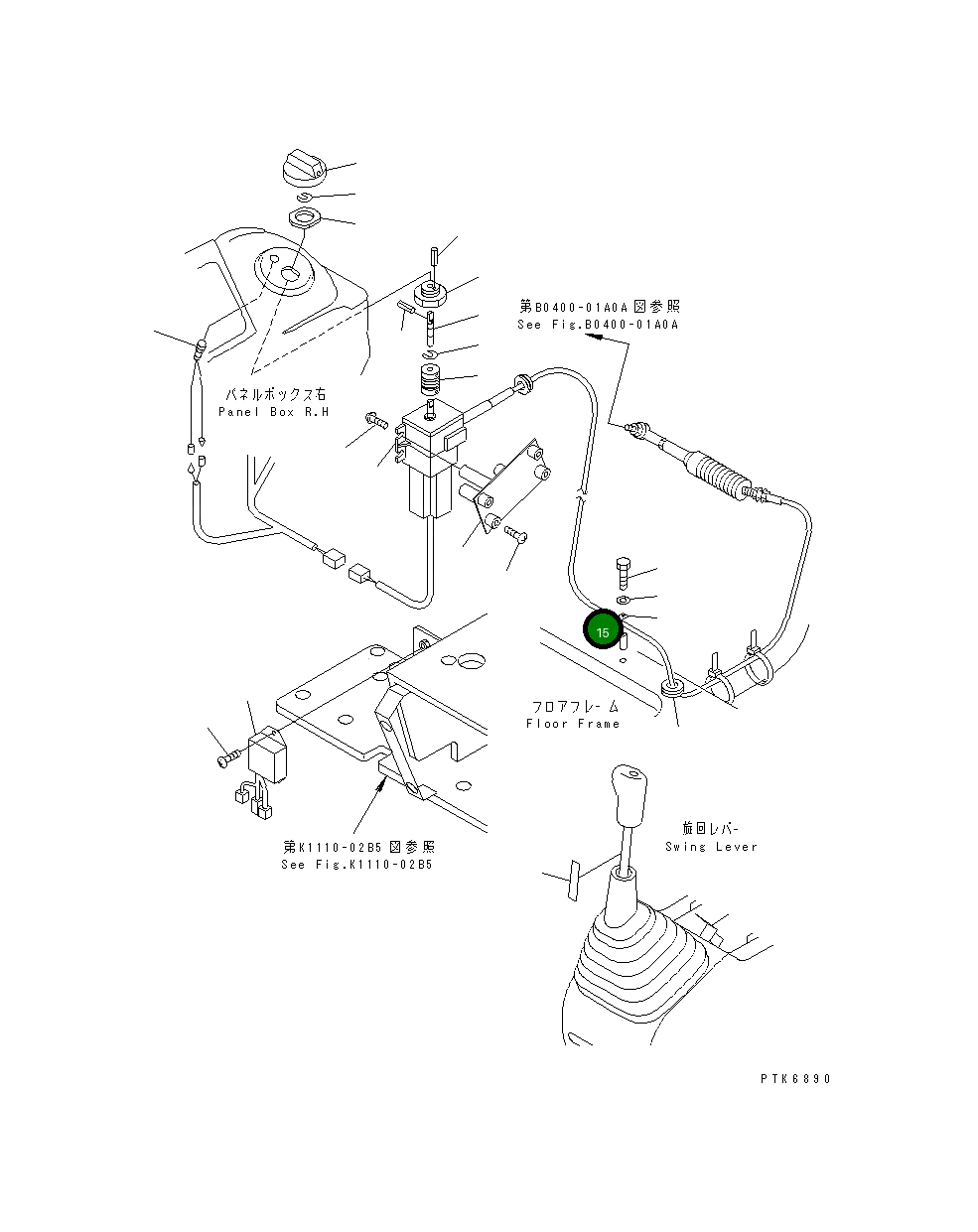 第B0400-01A0A図参照
See Fig.B0400-01A0A

パネルボックス右
Panel Box R.H

15

フロアフレーム
Floor Frame

第K1110-02B5図参照
See Fig.K1110-02B5

旋回レバー
Swing Lever

PTK6890