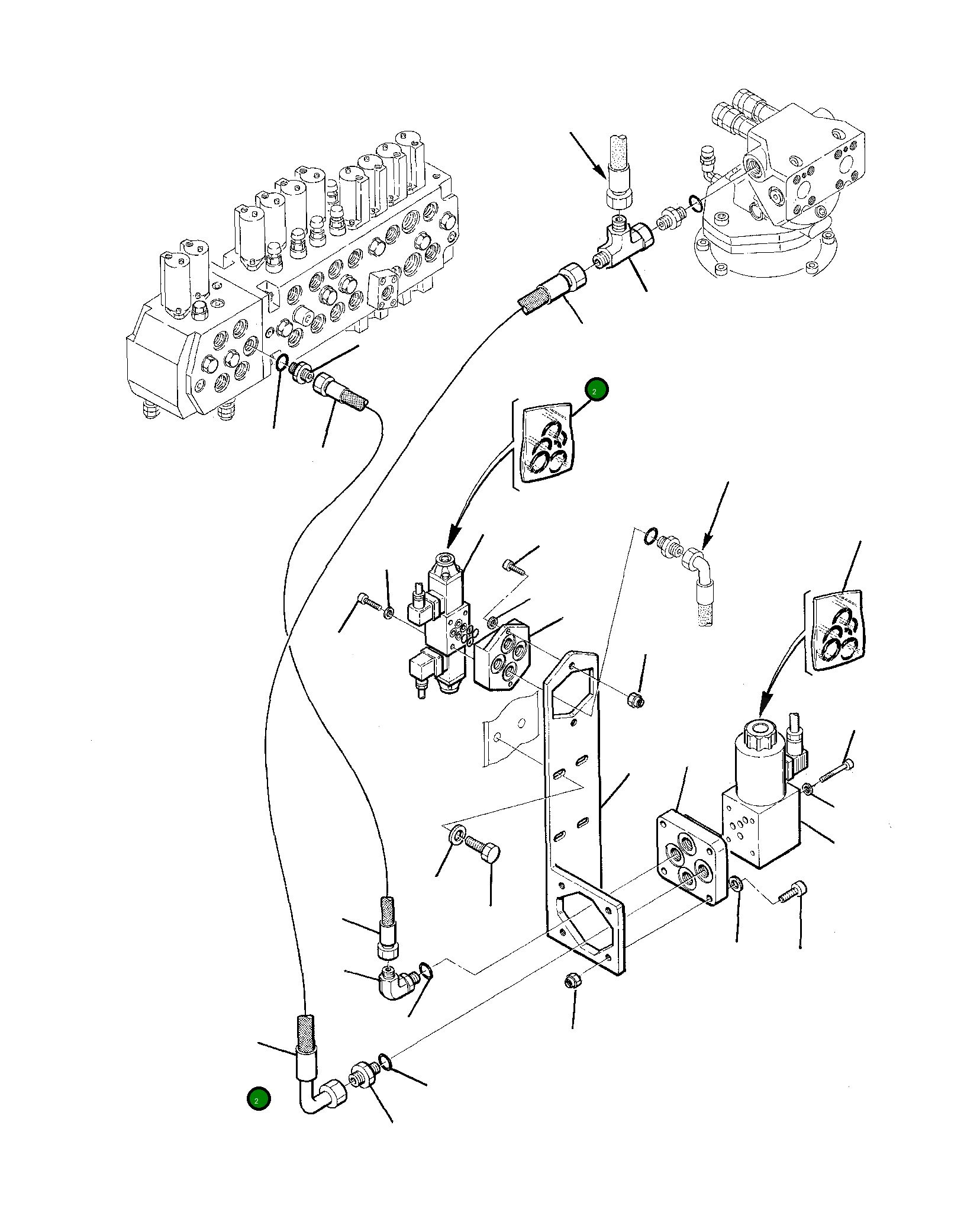 2

2