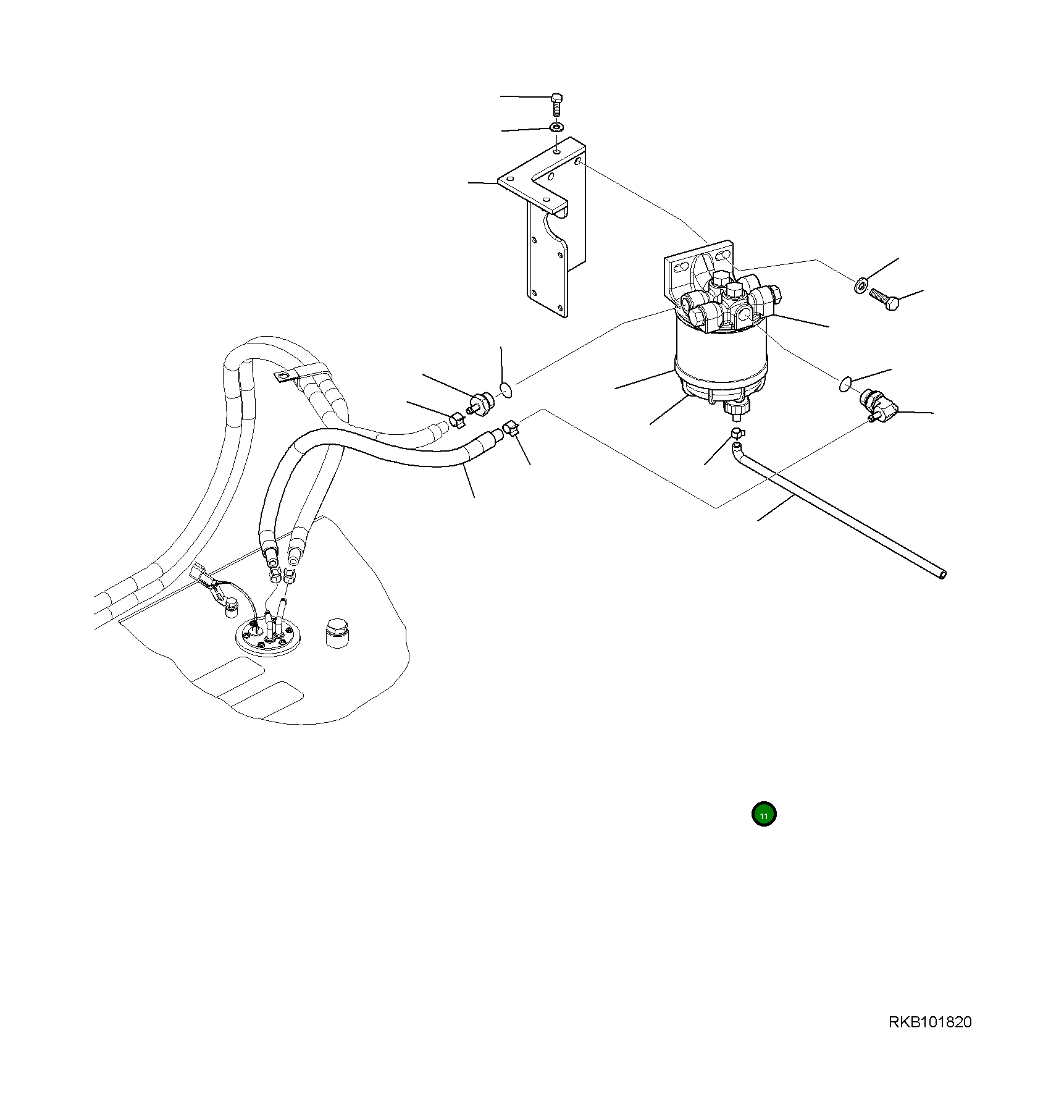 11

RKB101820