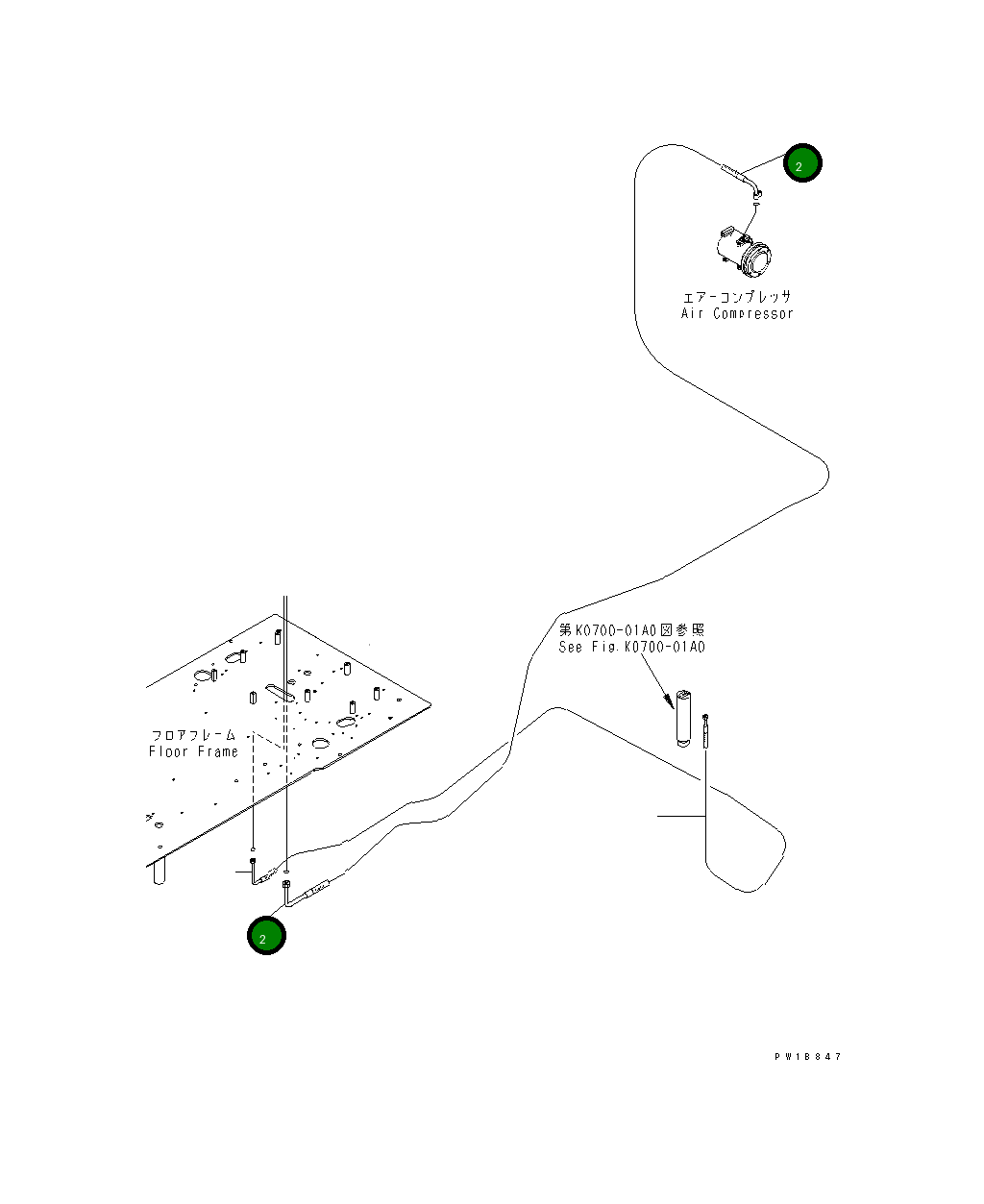 2

エアーコンプレッサ
Air Compressor

第K0700-01A0図参照
See Fig.K0700-01A0

フロアフレーム
Floor Frame

2

PW18847