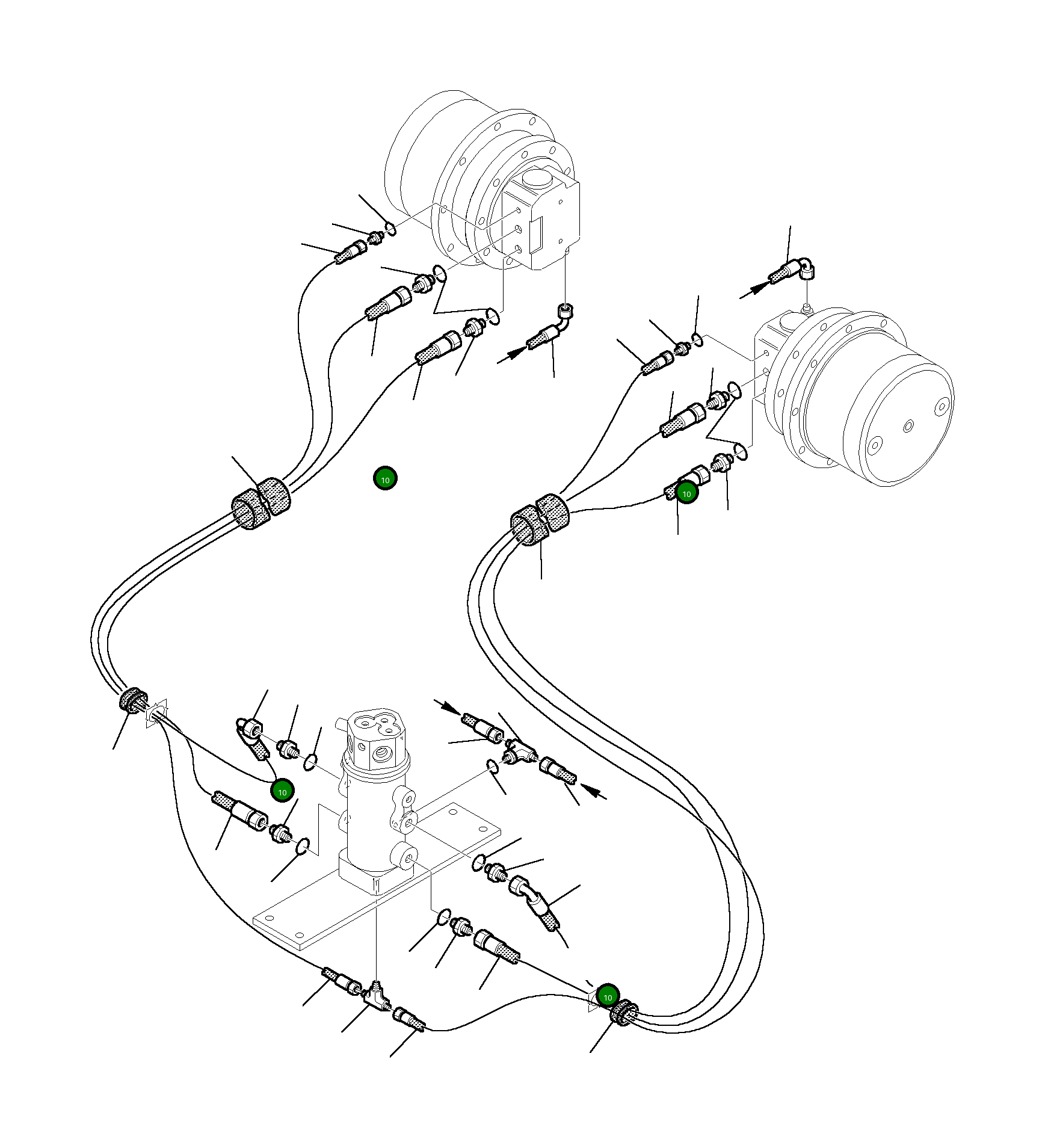 10
10
10
10