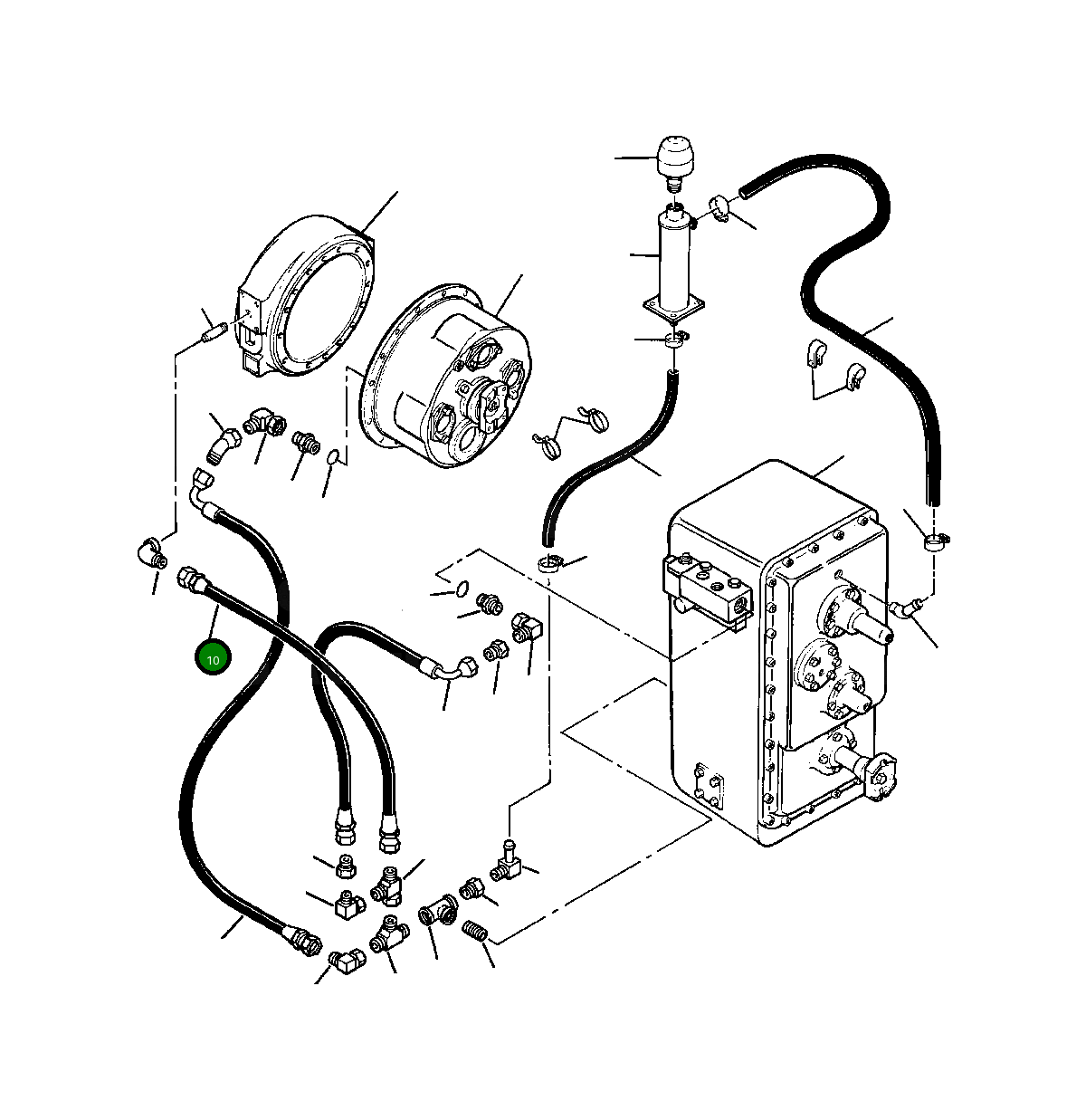 10