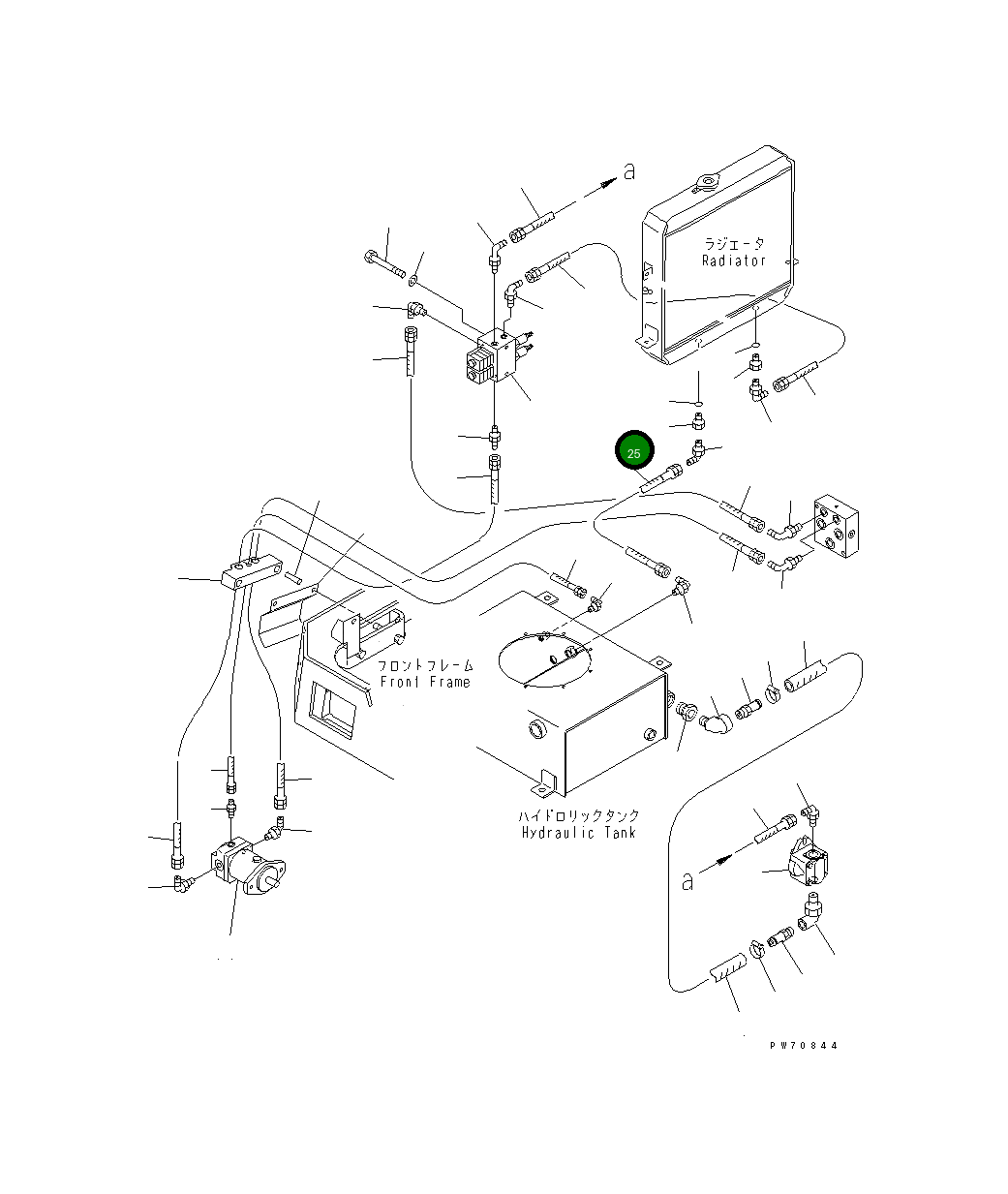 a

ラジエータ
Radiator

25

フロントフレーム
Front Frame

ハイドロリックタンク
Hydraulic Tank

a

PW70844