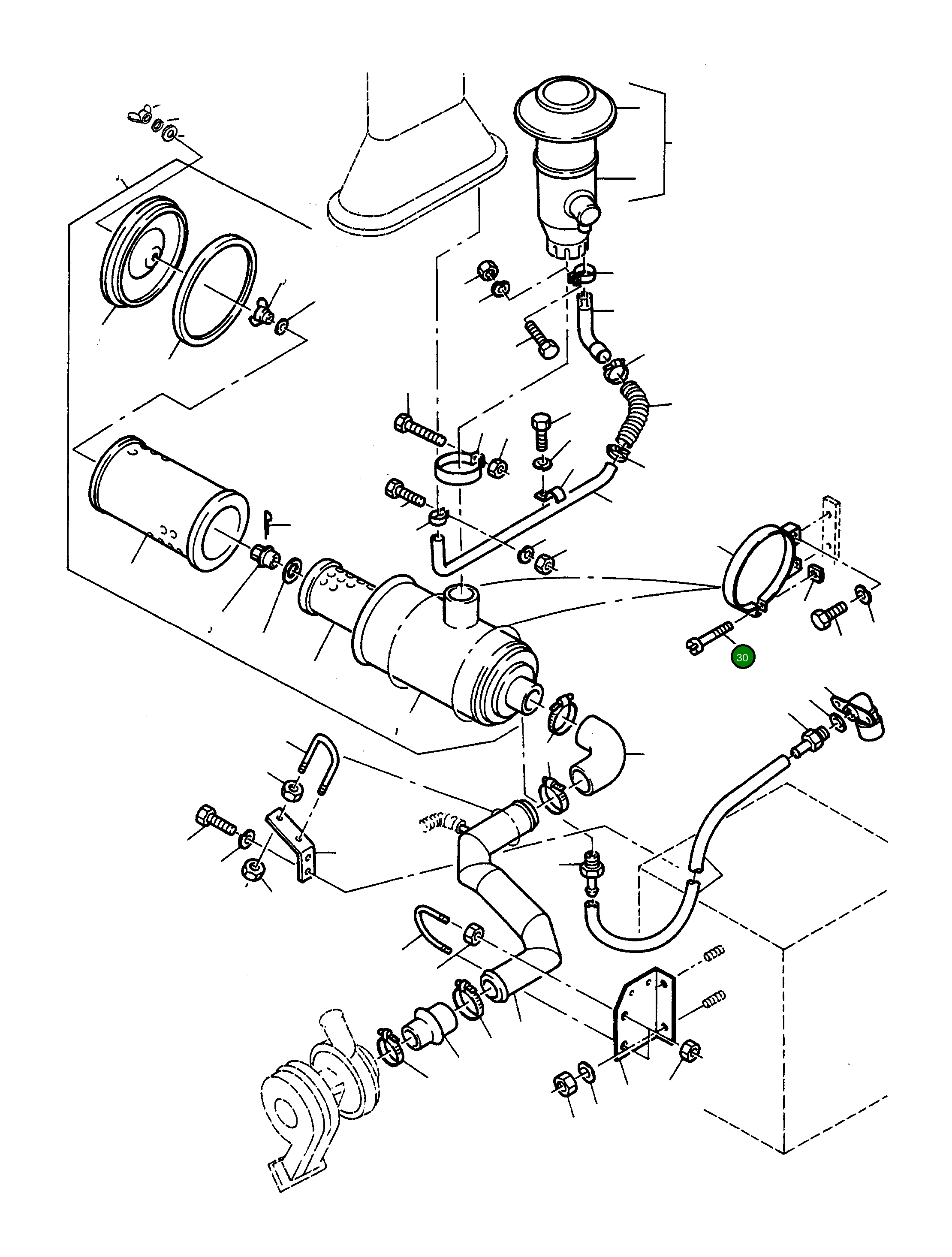 30