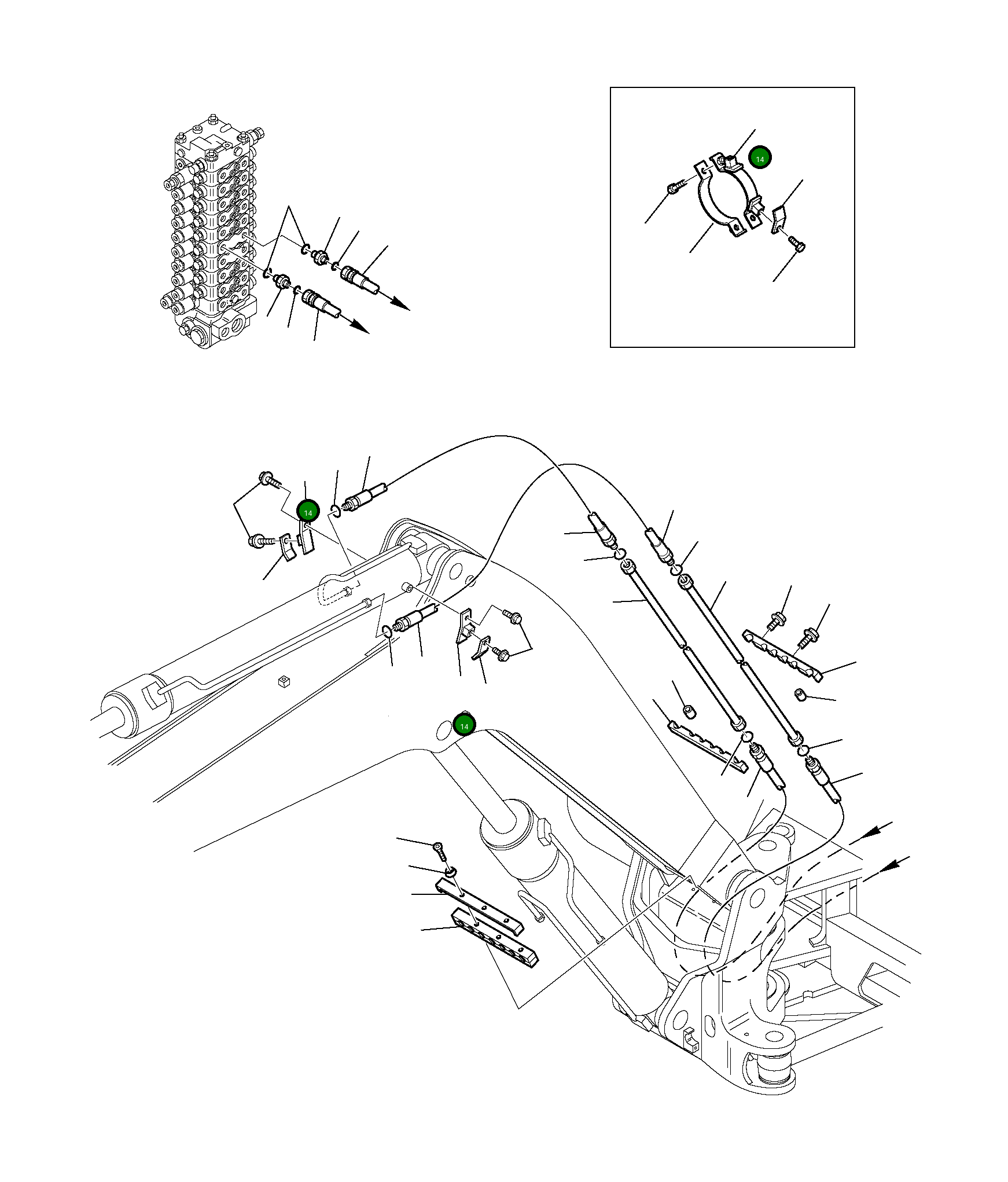 14

14

14