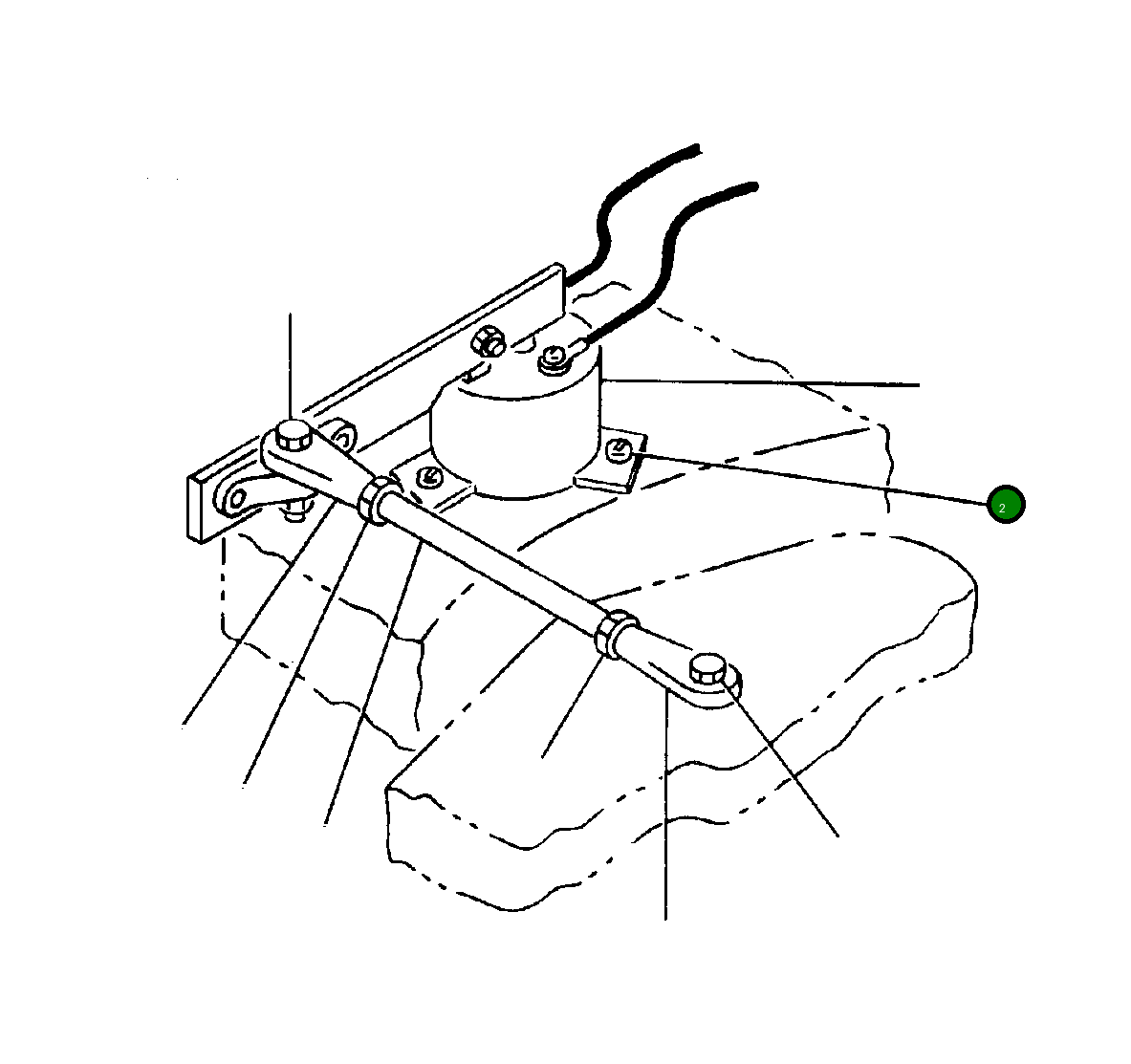 2