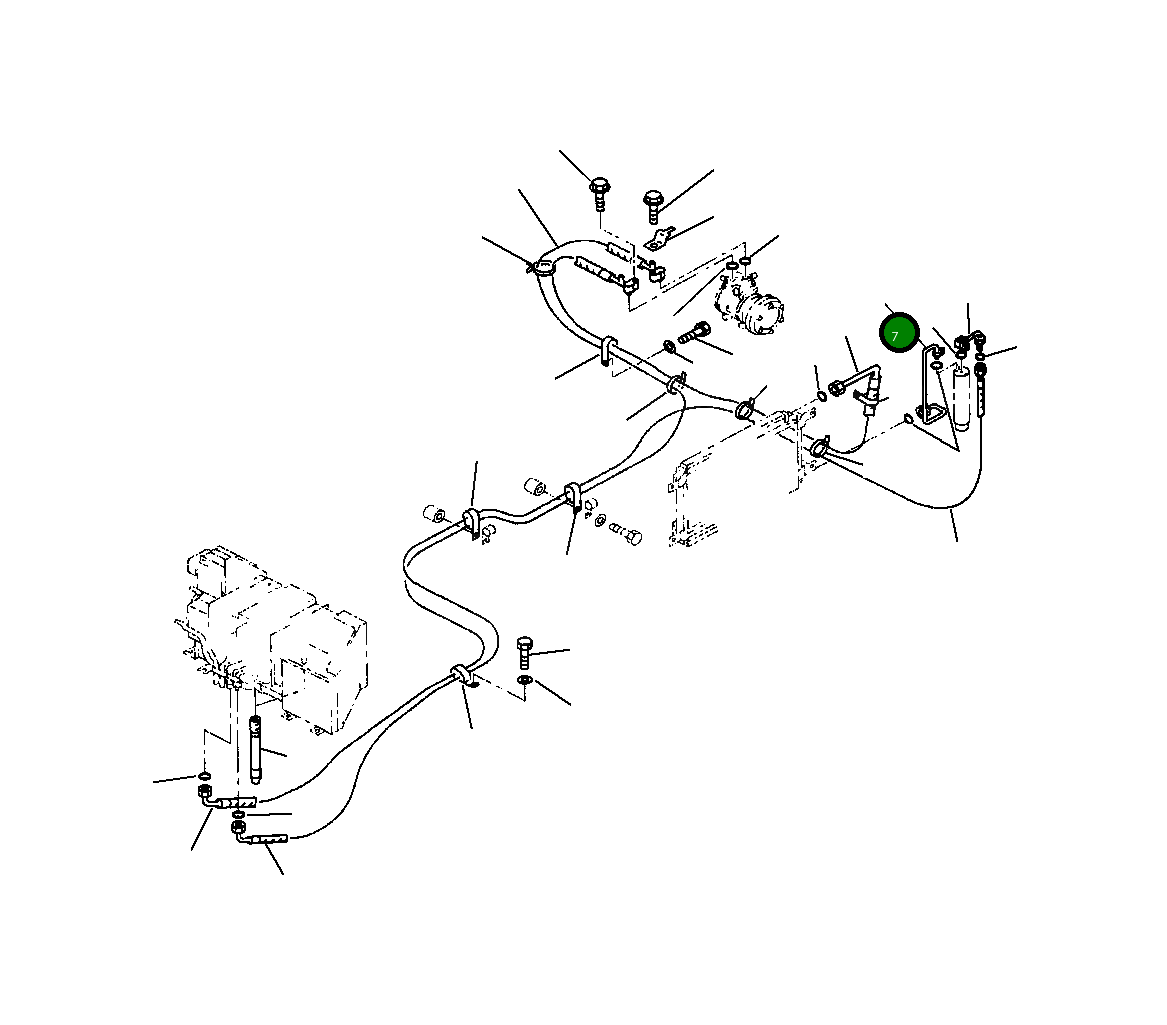 7