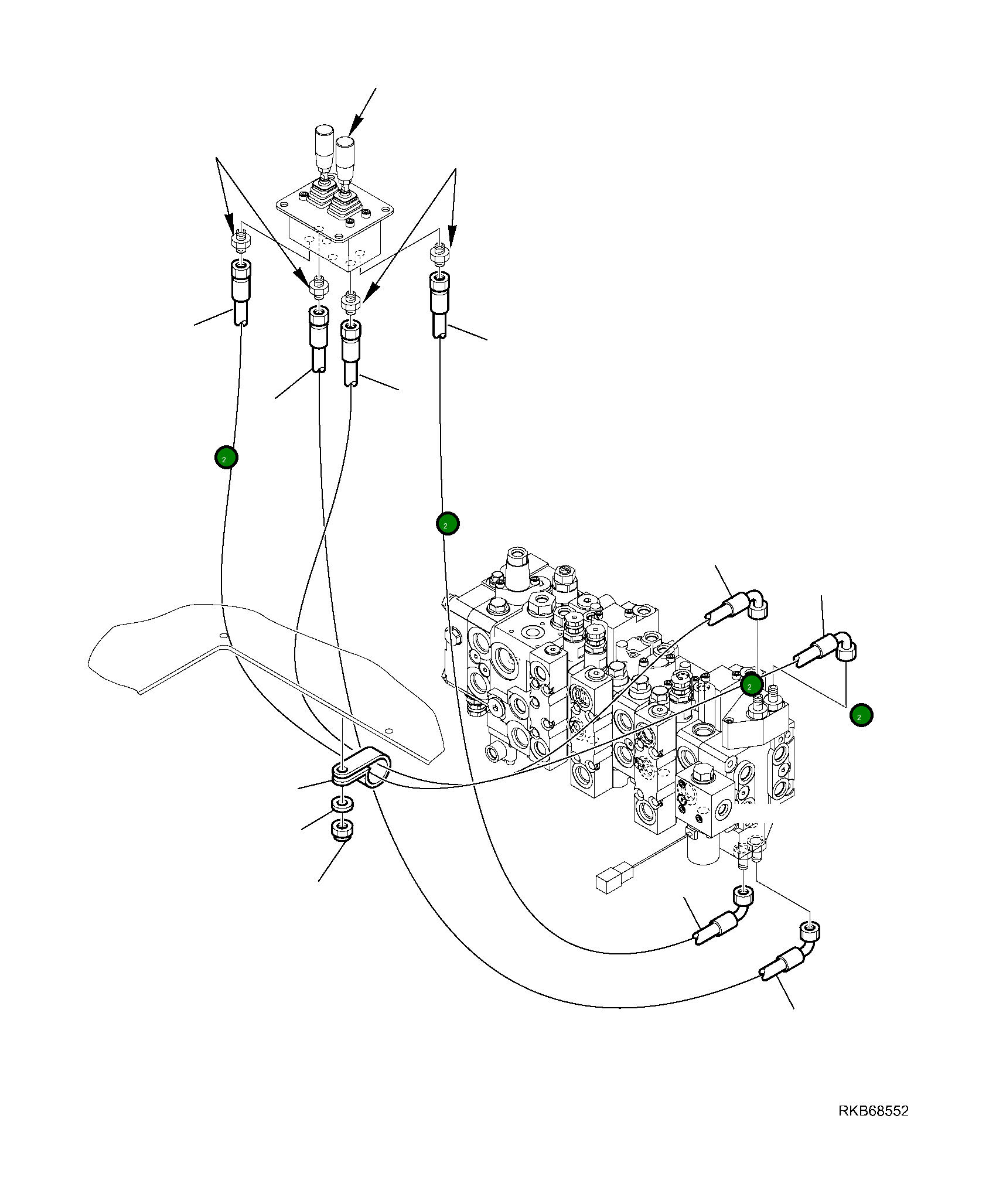 2
2
2
2
RKB68552