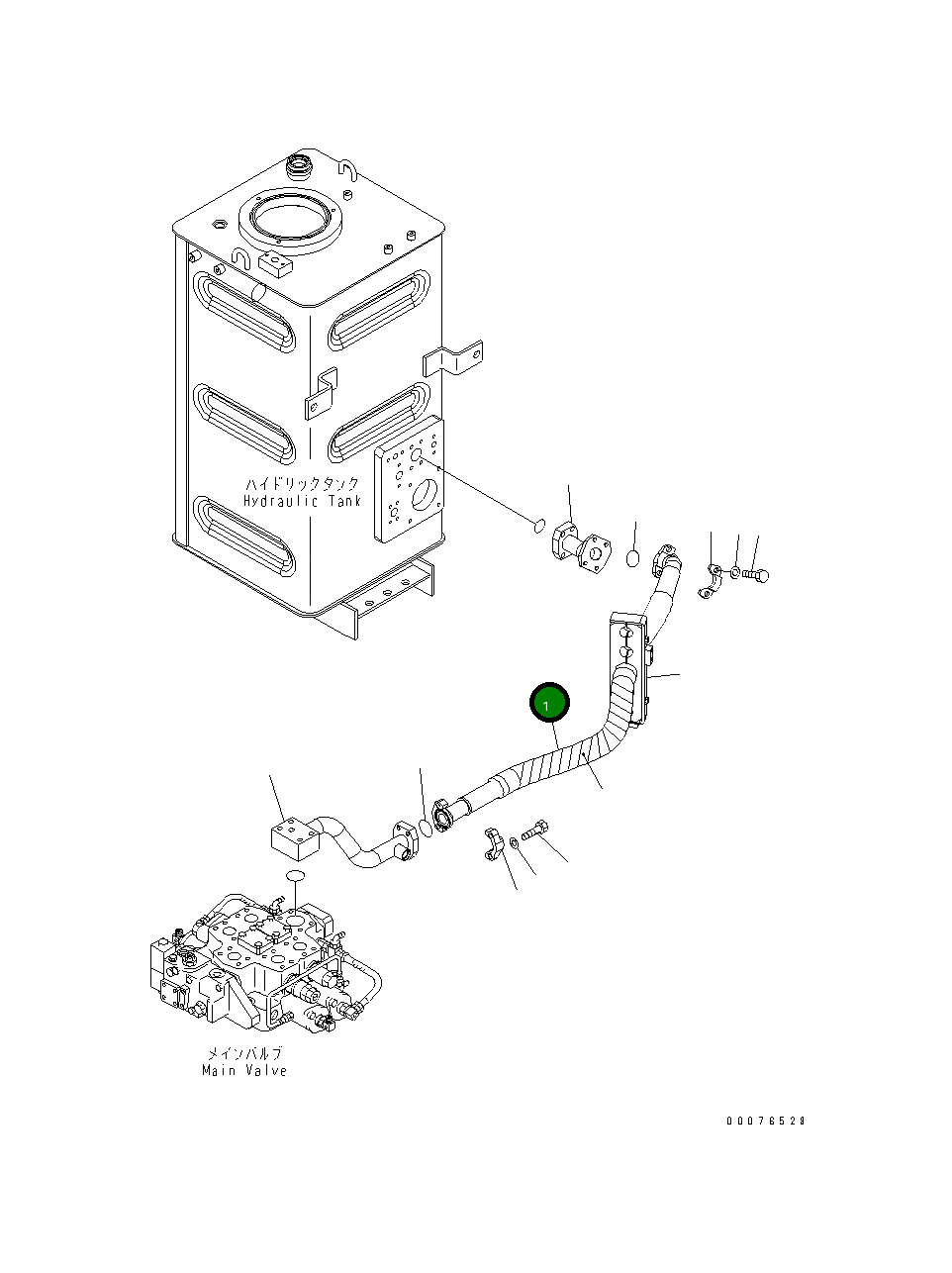 ハイドリックタンク
Hydraulic Tank

1

メインバルブ
Main Valve

00076528