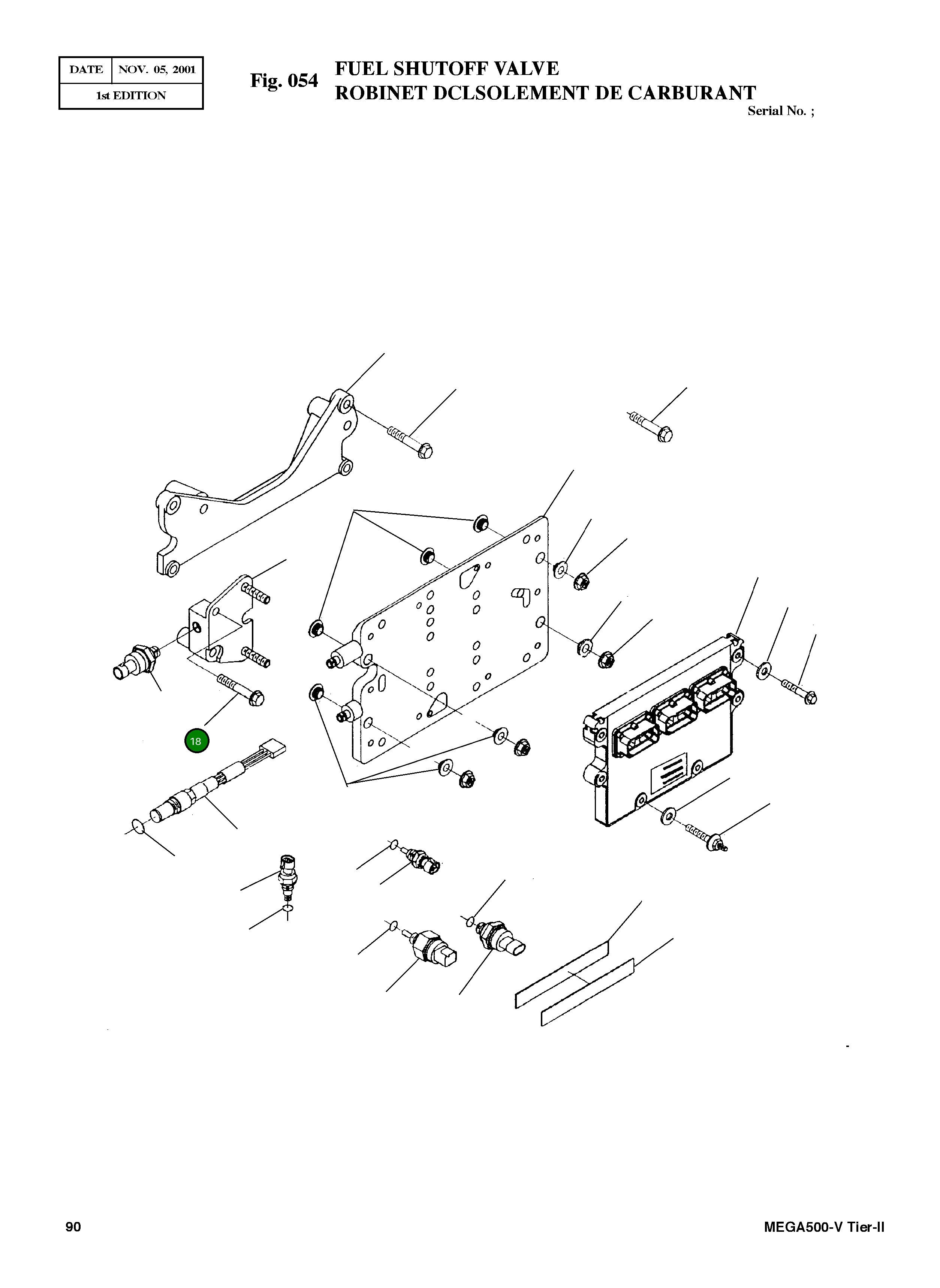 | DATE | NOV. 05, 2001 |
|---|---|
| 1st EDITION | |

Fig. 054 FUEL SHUTOFF VALVE
ROBINET DCLSOLEMENT DE CARBURANT
Serial No. ;

18

90

MEGA500-V Tier-II