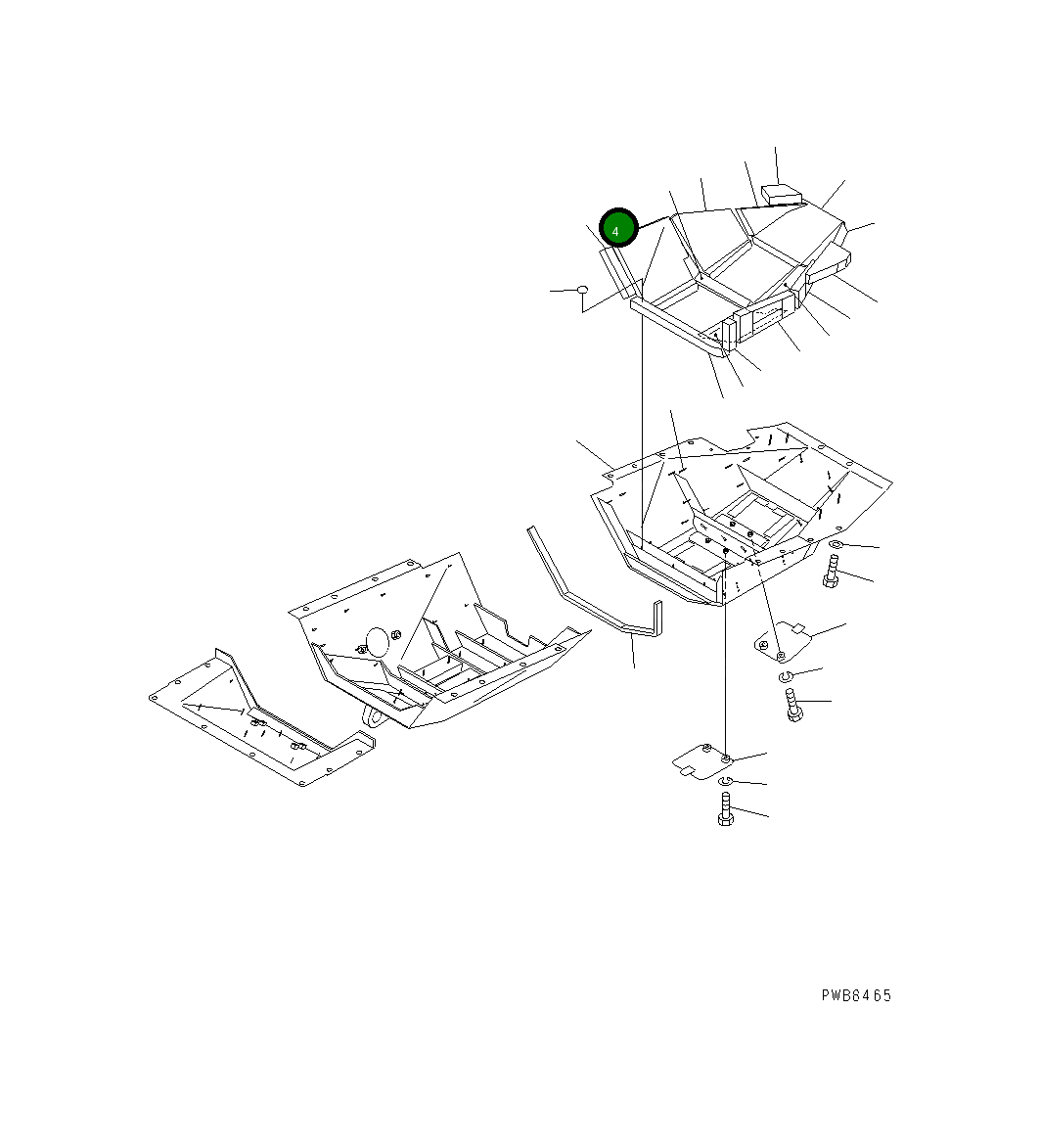 4

PWB6465