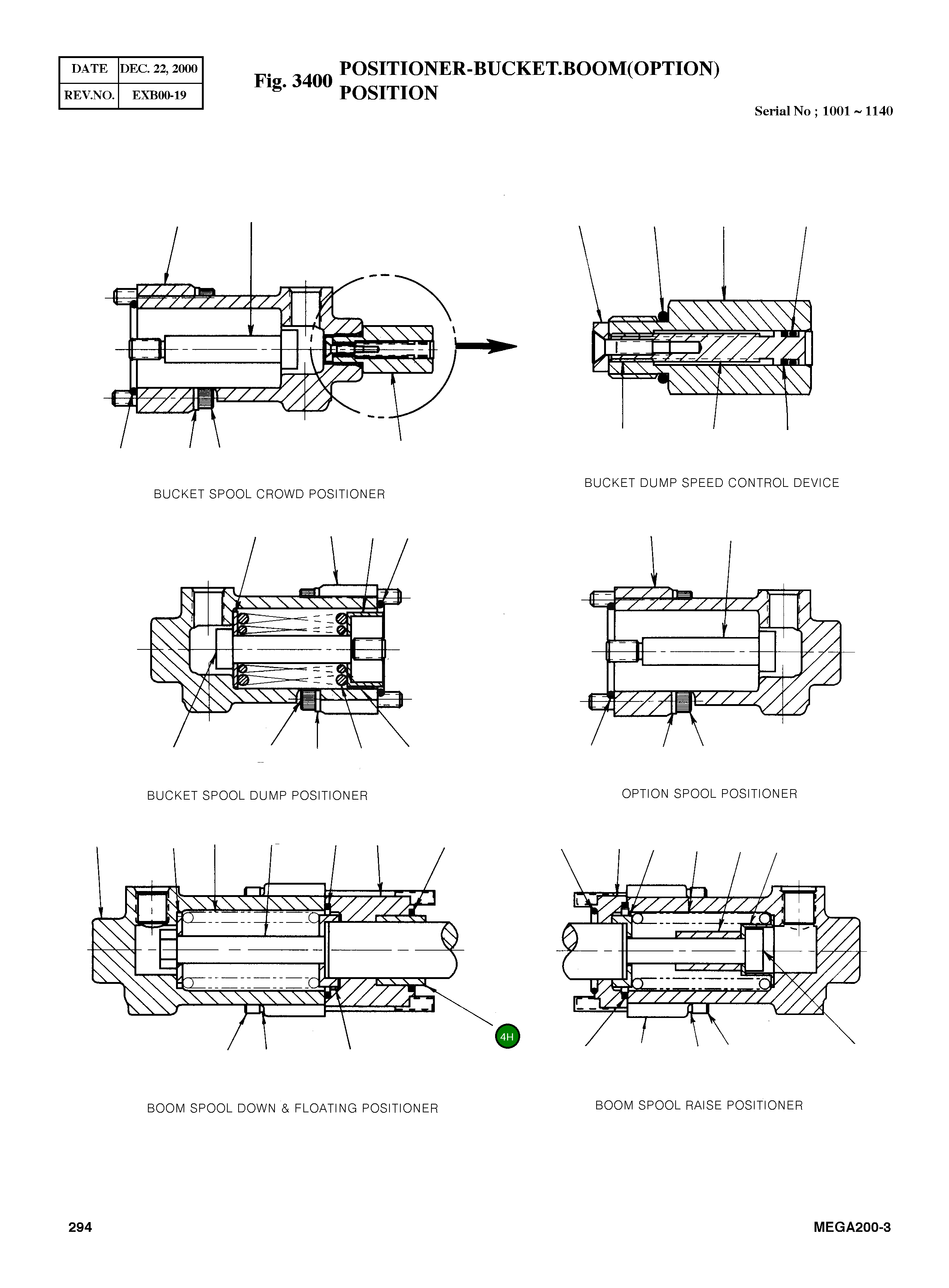 | DATE | DEC. 22, 2000 |
|---|---|
| REV.NO. | EXB00-19 |

Fig. 3400 POSITIONER-BUCKET.BOOM(OPTION) POSITION

Serial No ; 1001 ~ 1140

BUCKET SPOOL CROWD POSITIONER

BUCKET DUMP SPEED CONTROL DEVICE

BUCKET SPOOL DUMP POSITIONER

OPTION SPOOL POSITIONER

4H

BOOM SPOOL DOWN & FLOATING POSITIONER

BOOM SPOOL RAISE POSITIONER

294

MEGA200-3