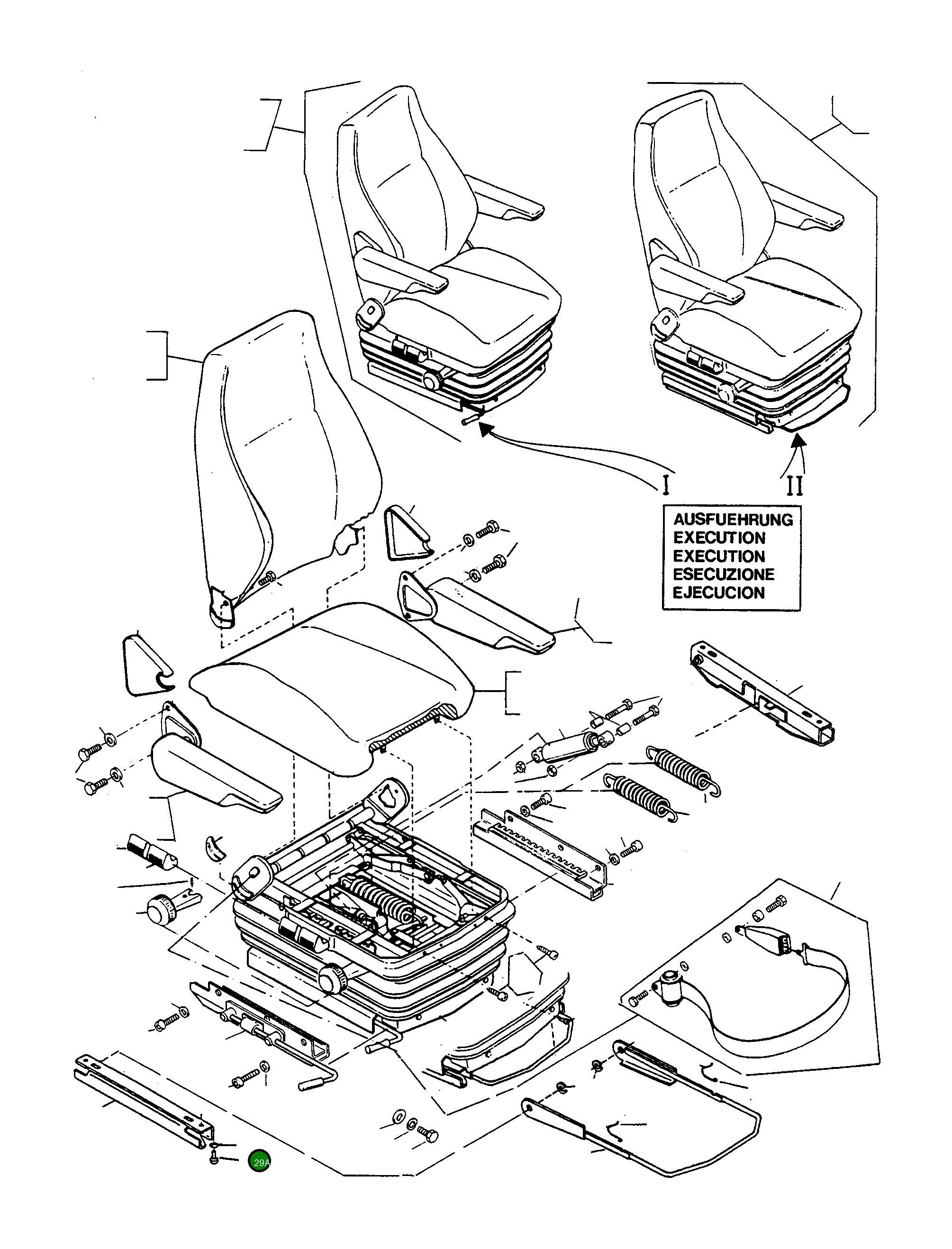 I

II

AUSFUEHRUNG
EXECUTION
EXECUTION
ESECUZIONE
EJECUCION

29A