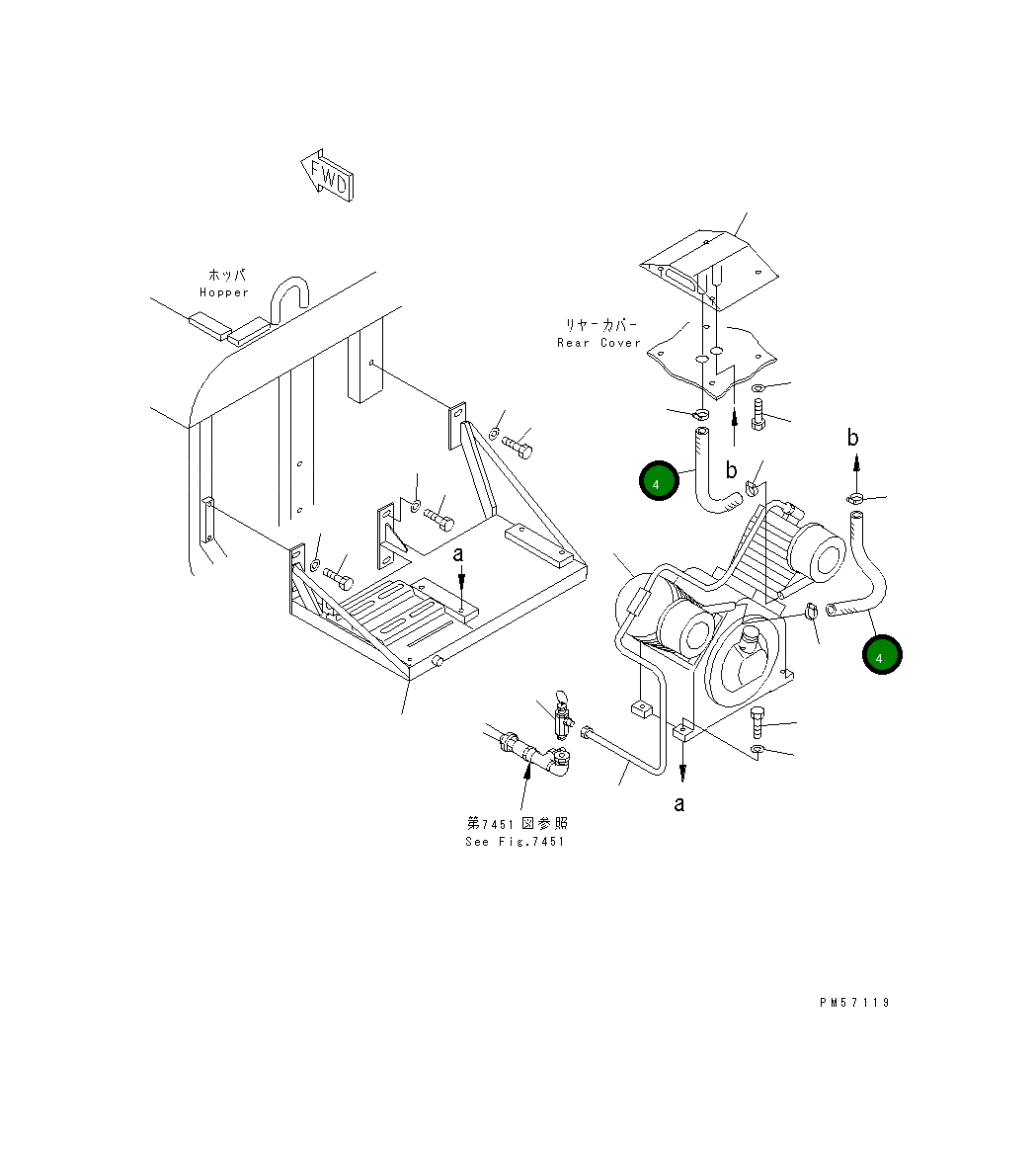 FWD

ホッパ
Hopper

リヤーカバー
Rear Cover

b

b

4

4

a

a

第7451図参照
See Fig.7451

PM57119