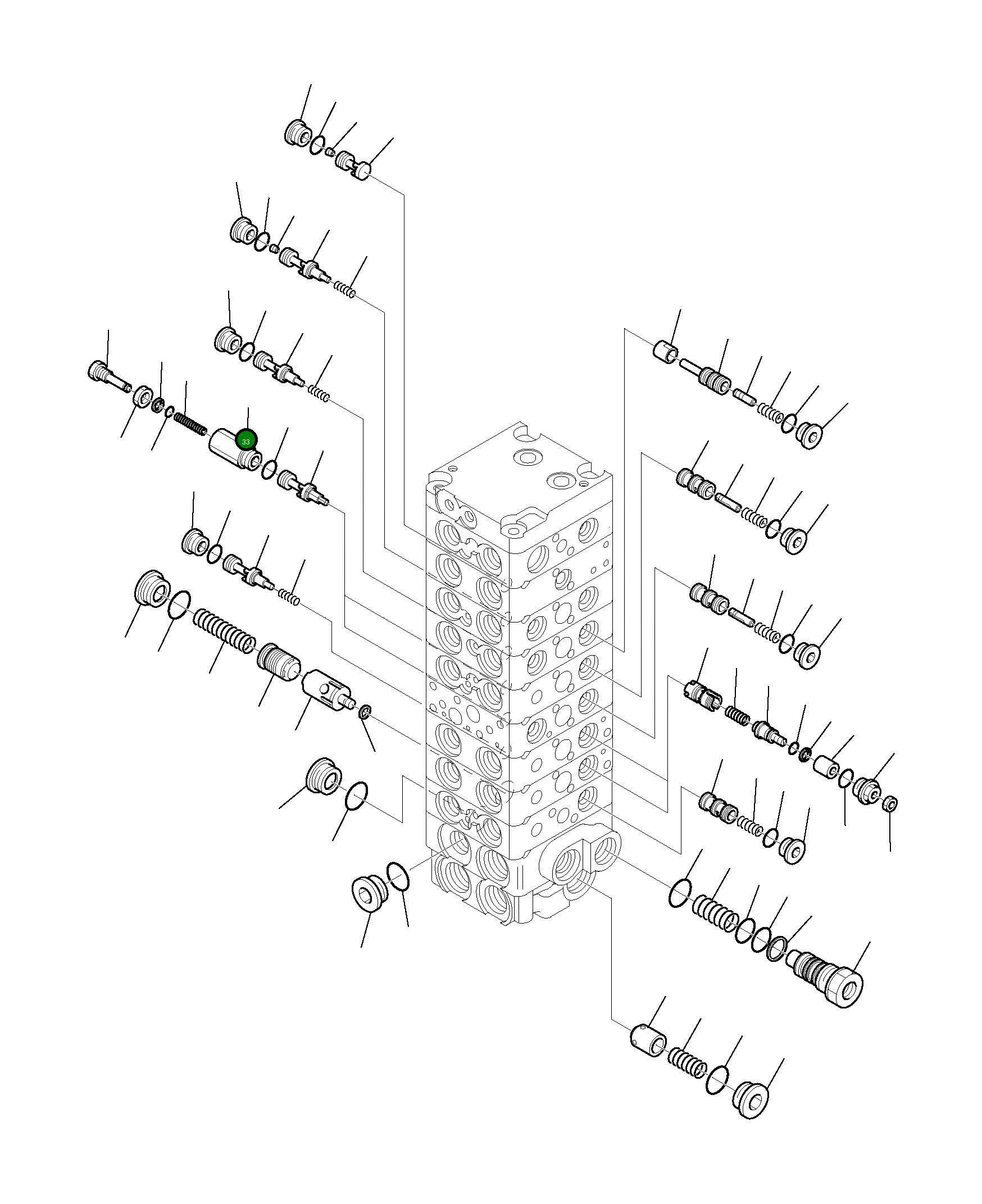 33