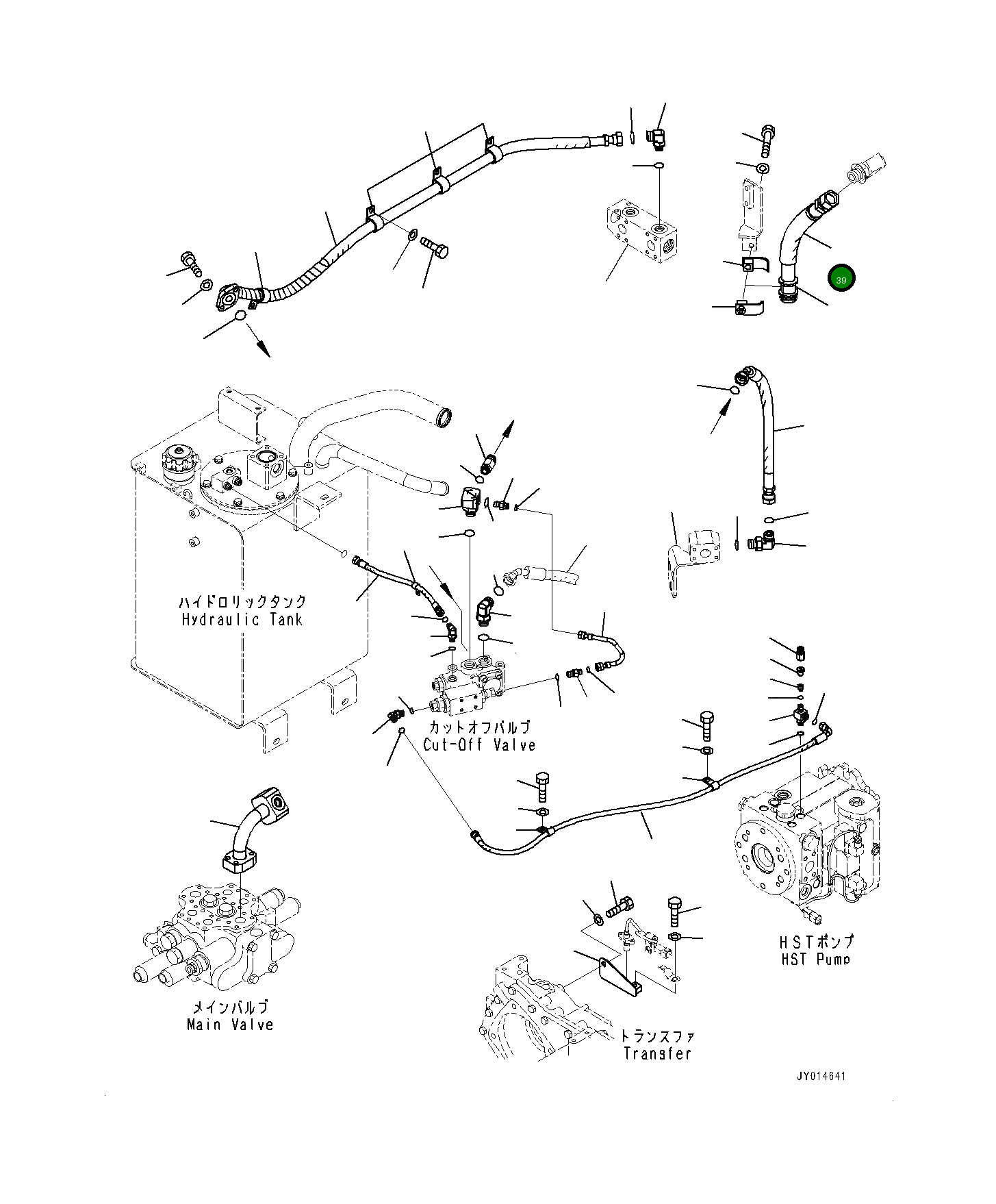 39

ハイドロリックタンク
Hydraulic Tank

カットオフバルブ
Cut-Off Valve

メインバルブ
Main Valve

HSTポンプ
HST Pump

トランスファ
Transfer

JY014641