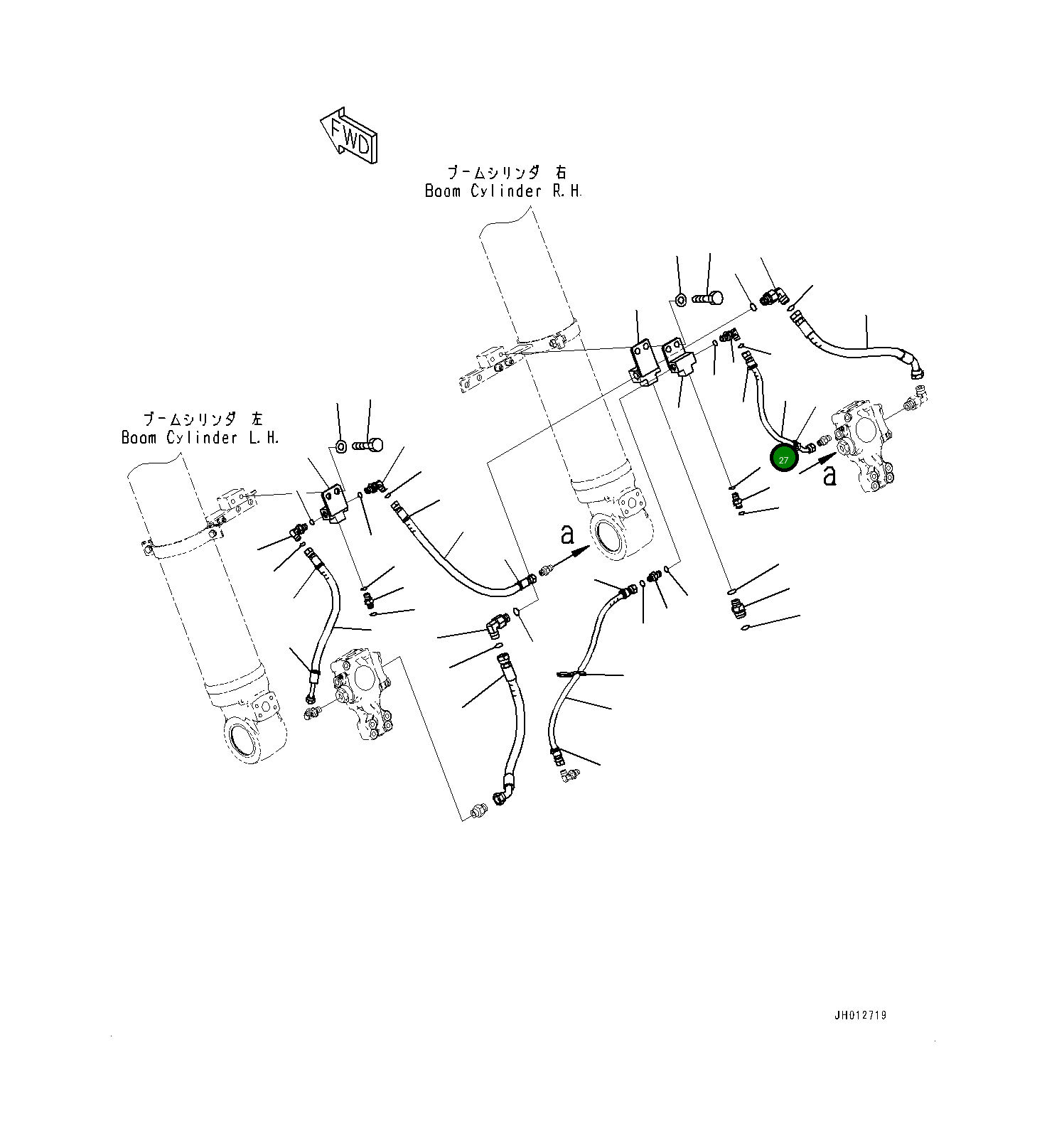 FWD

ブームシリンダ 右
Boom Cylinder R.H.

ブームシリンダ 左
Boom Cylinder L.H.

27

a

a

JH012719