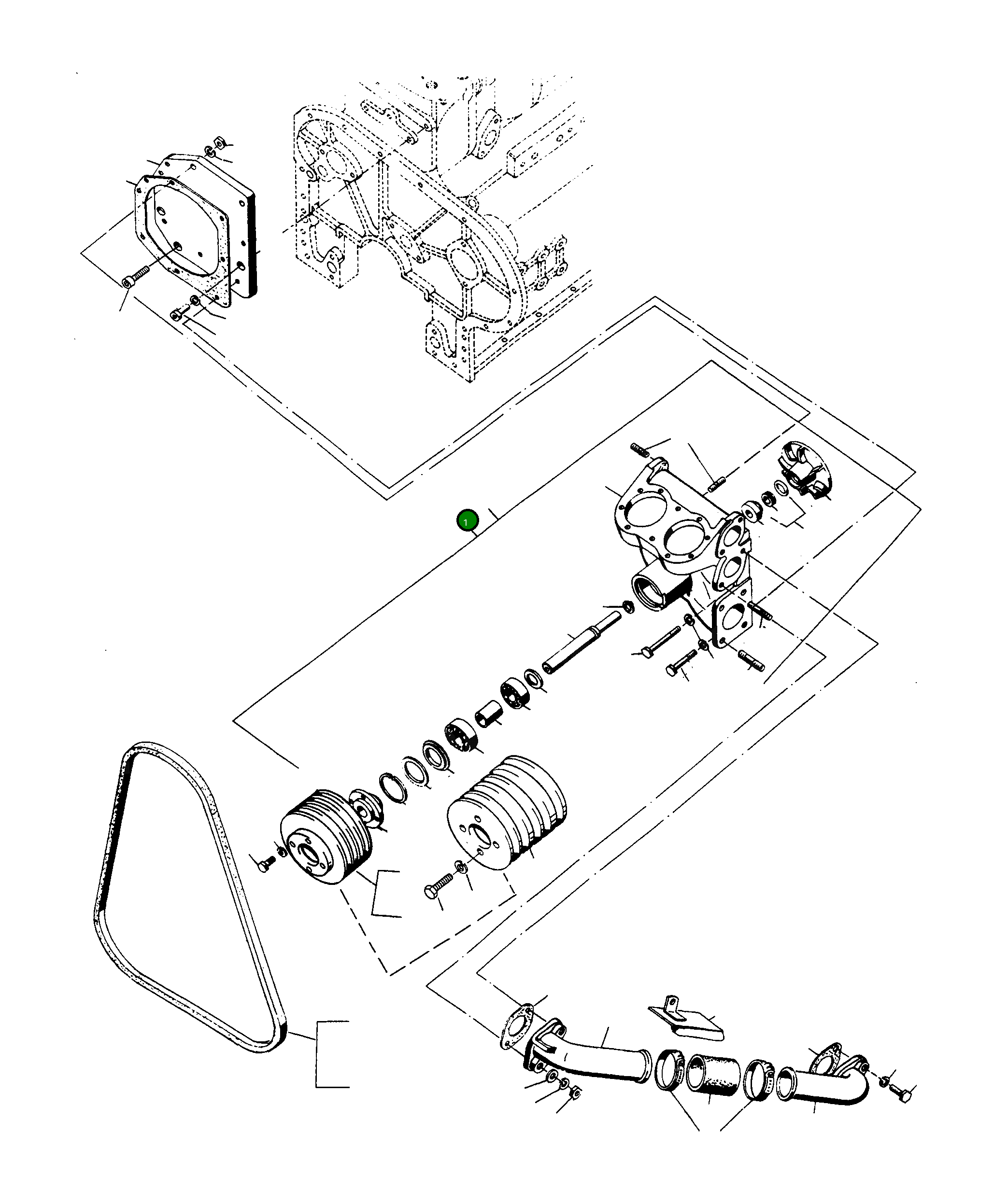 1