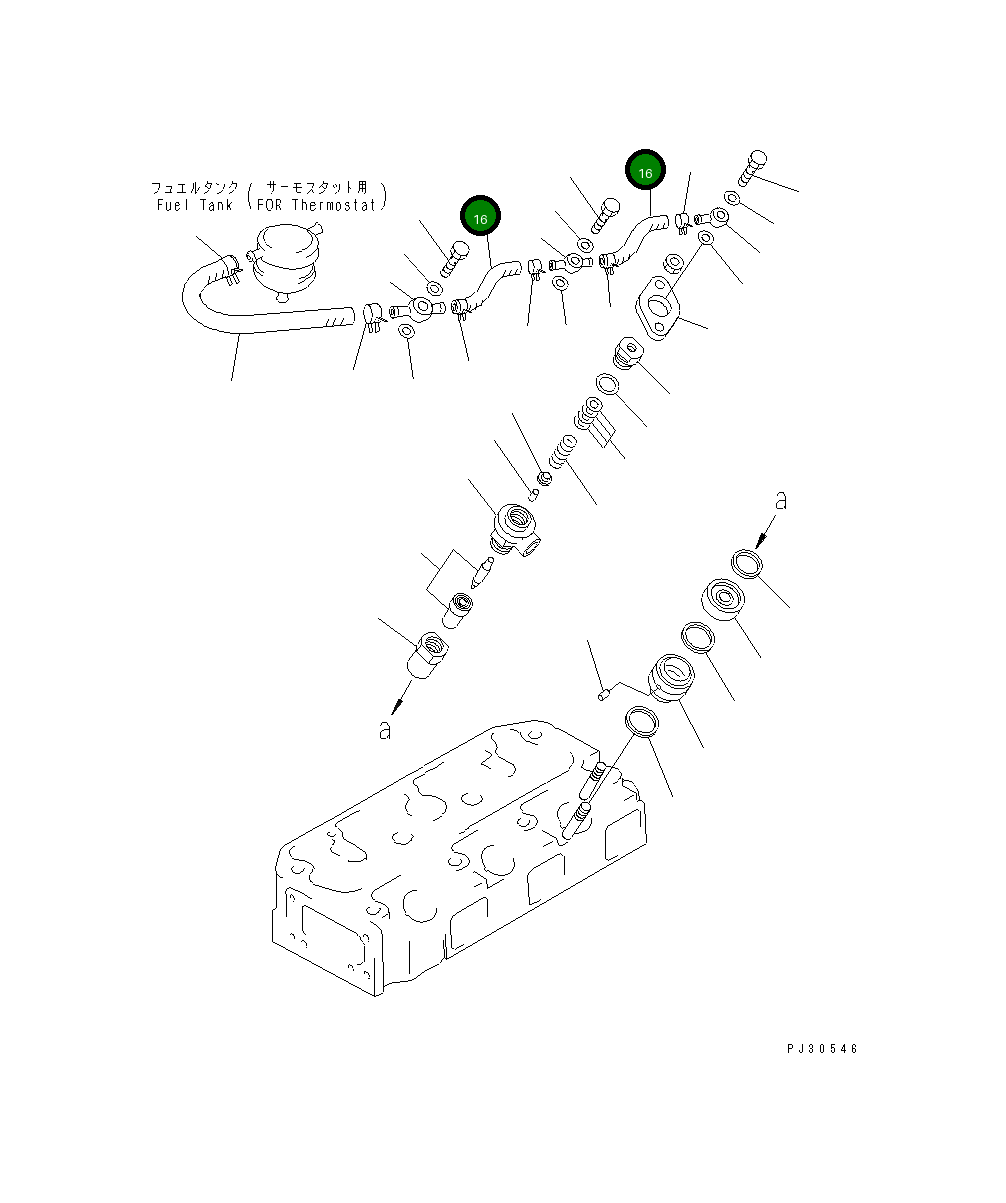 フュエルタンク (サーモスタット用)
Fuel Tank (FOR Thermostat)

16

16

a

a

PJ30546