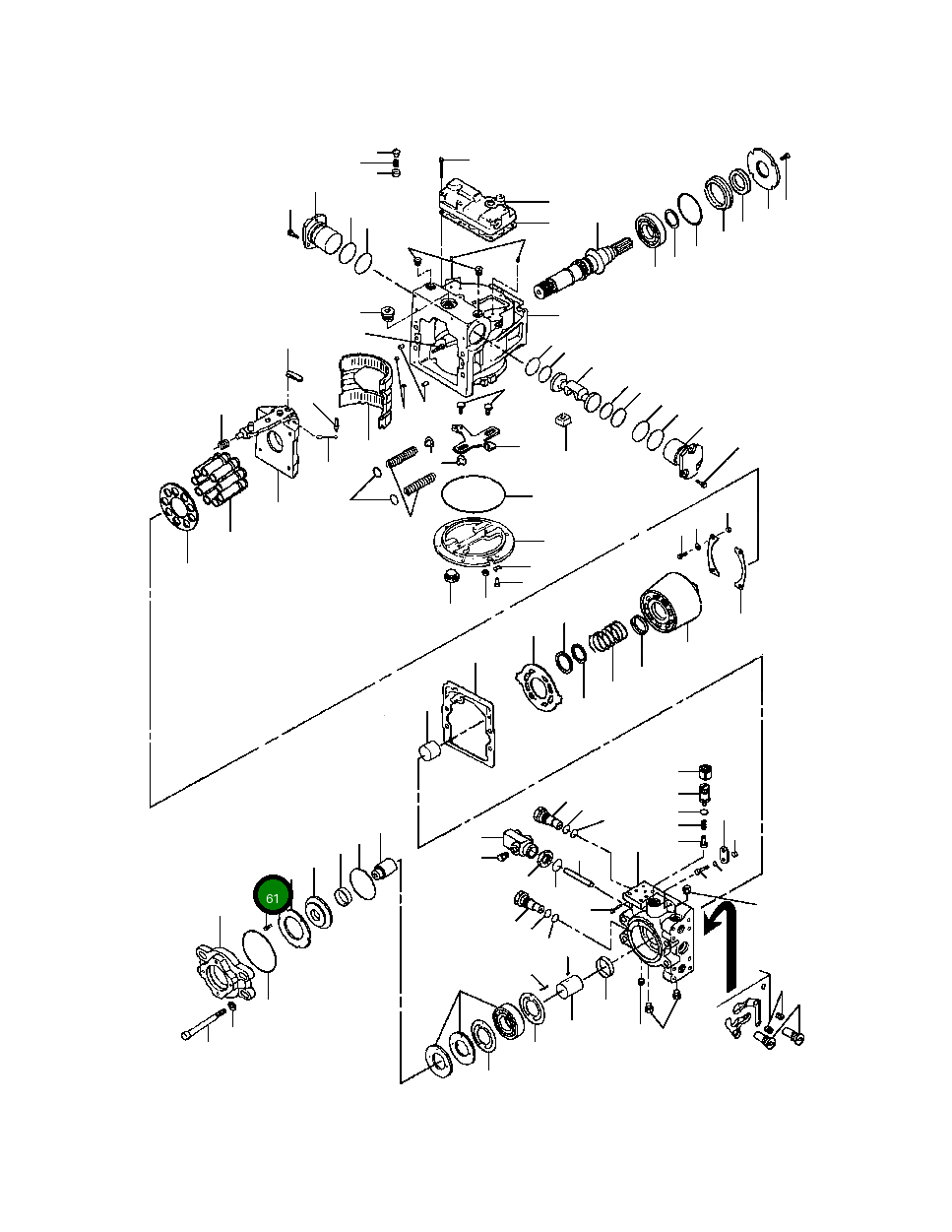 61