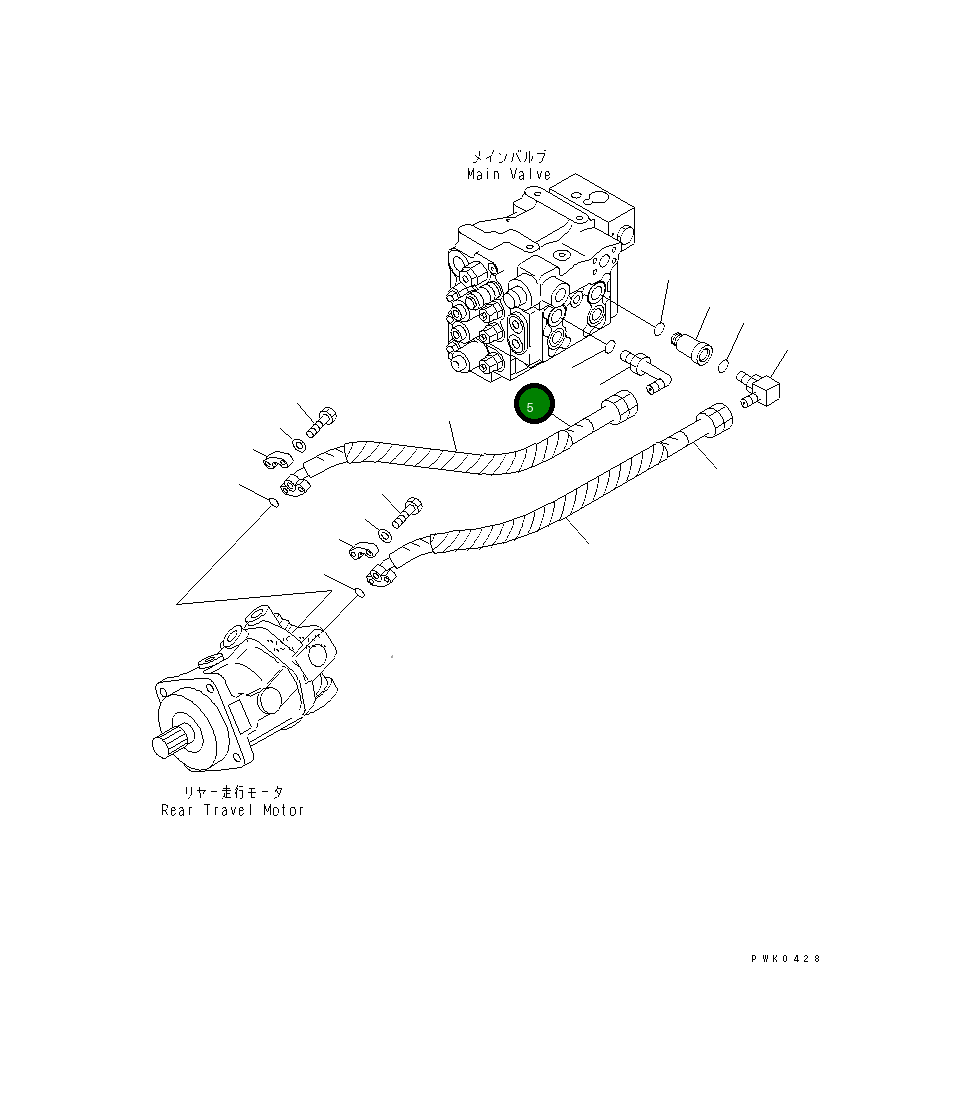 メインバルブ
Main Valve

5

リヤー走行モータ
Rear Travel Motor

PWK0428