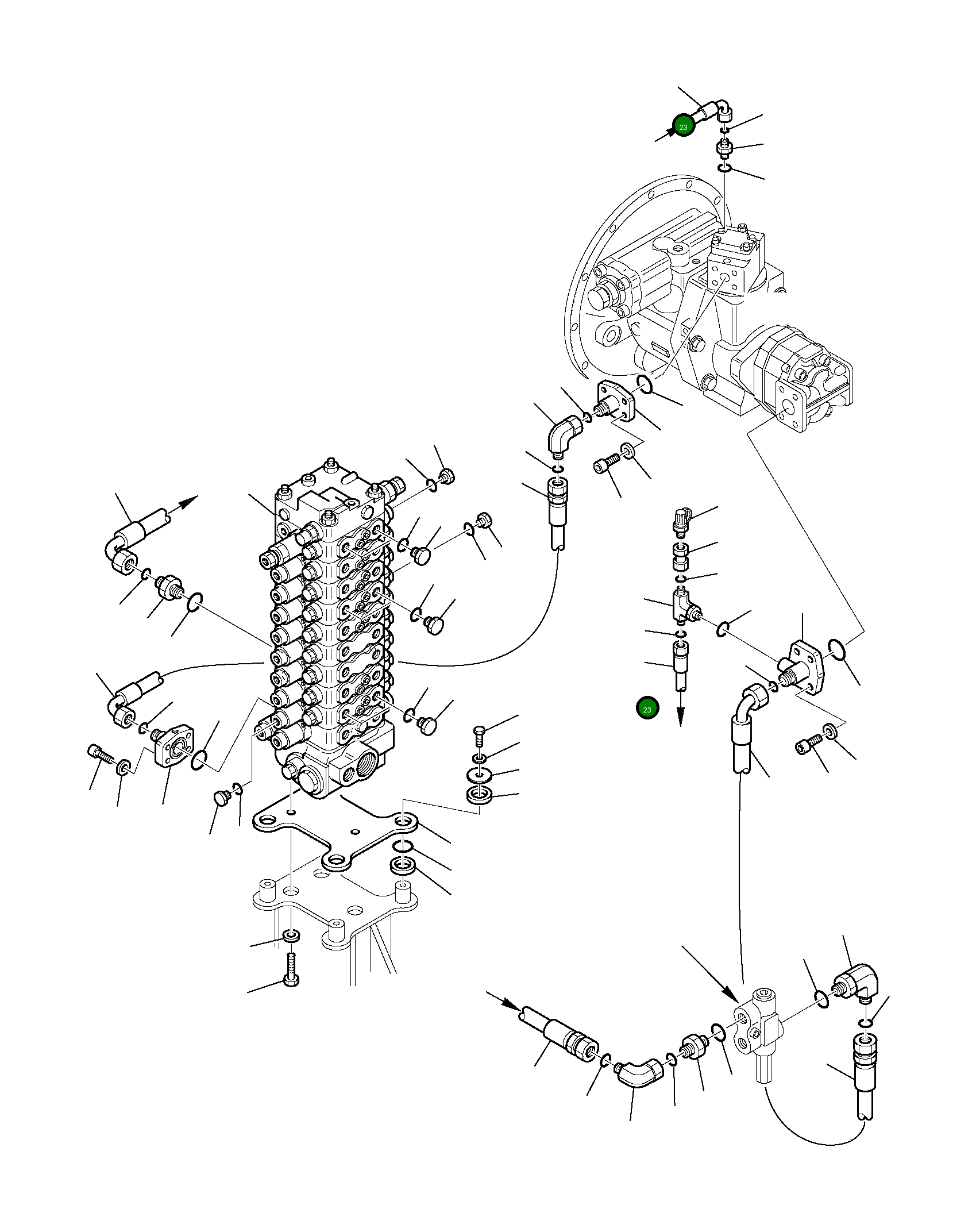 23

23