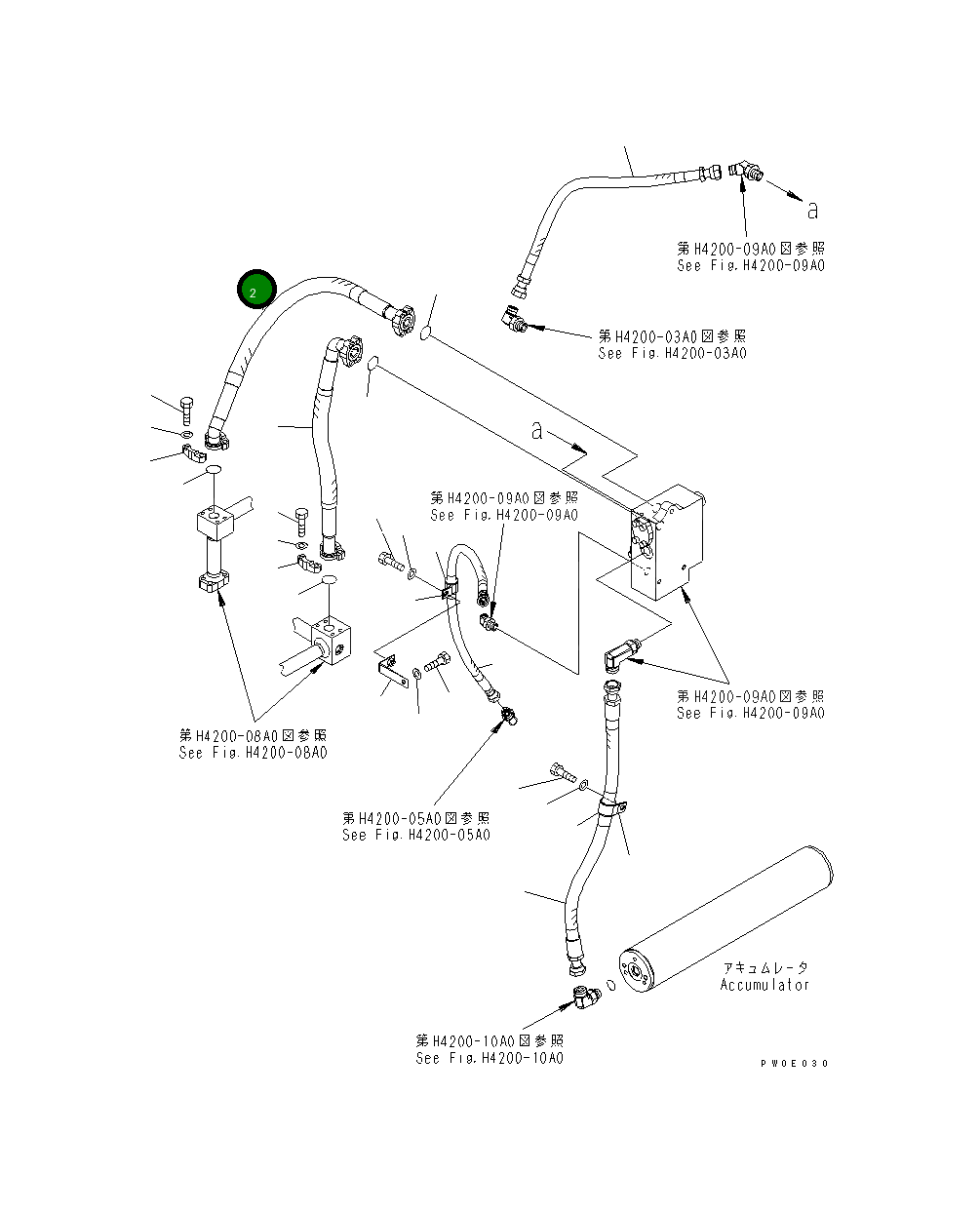 a

第H4200-09A0図参照
See Fig.H4200-09A0

2

第H4200-03A0図参照
See Fig.H4200-03A0

a

第H4200-09A0図参照
See Fig.H4200-09A0

第H4200-09A0図参照
See Fig.H4200-09A0

第H4200-08A0図参照
See Fig.H4200-08A0

第H4200-05A0図参照
See Fig.H4200-05A0

アキュムレータ
Accumulator

第H4200-10A0図参照
See Fig.H4200-10A0

PW0E030