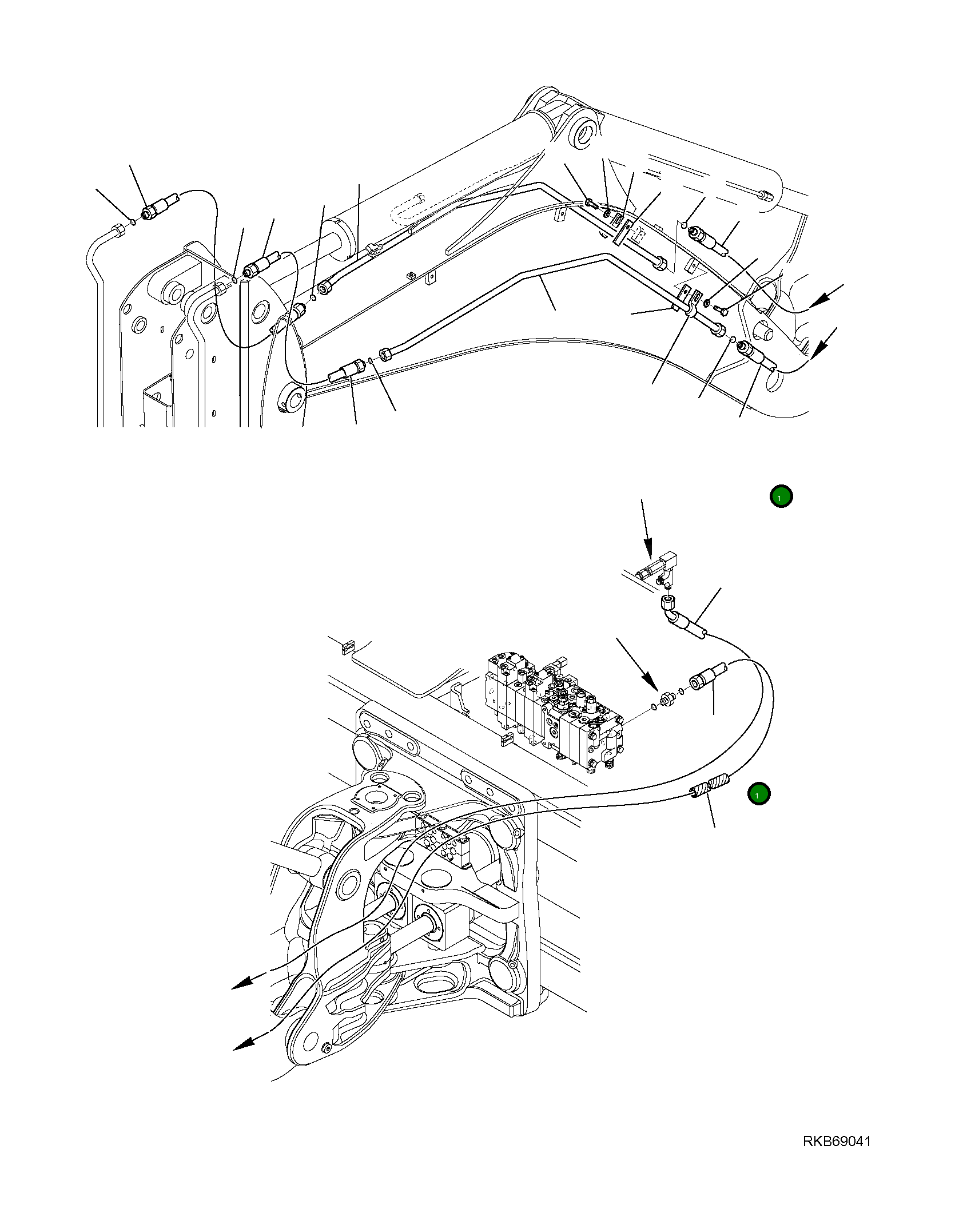 1

1

RKB69041