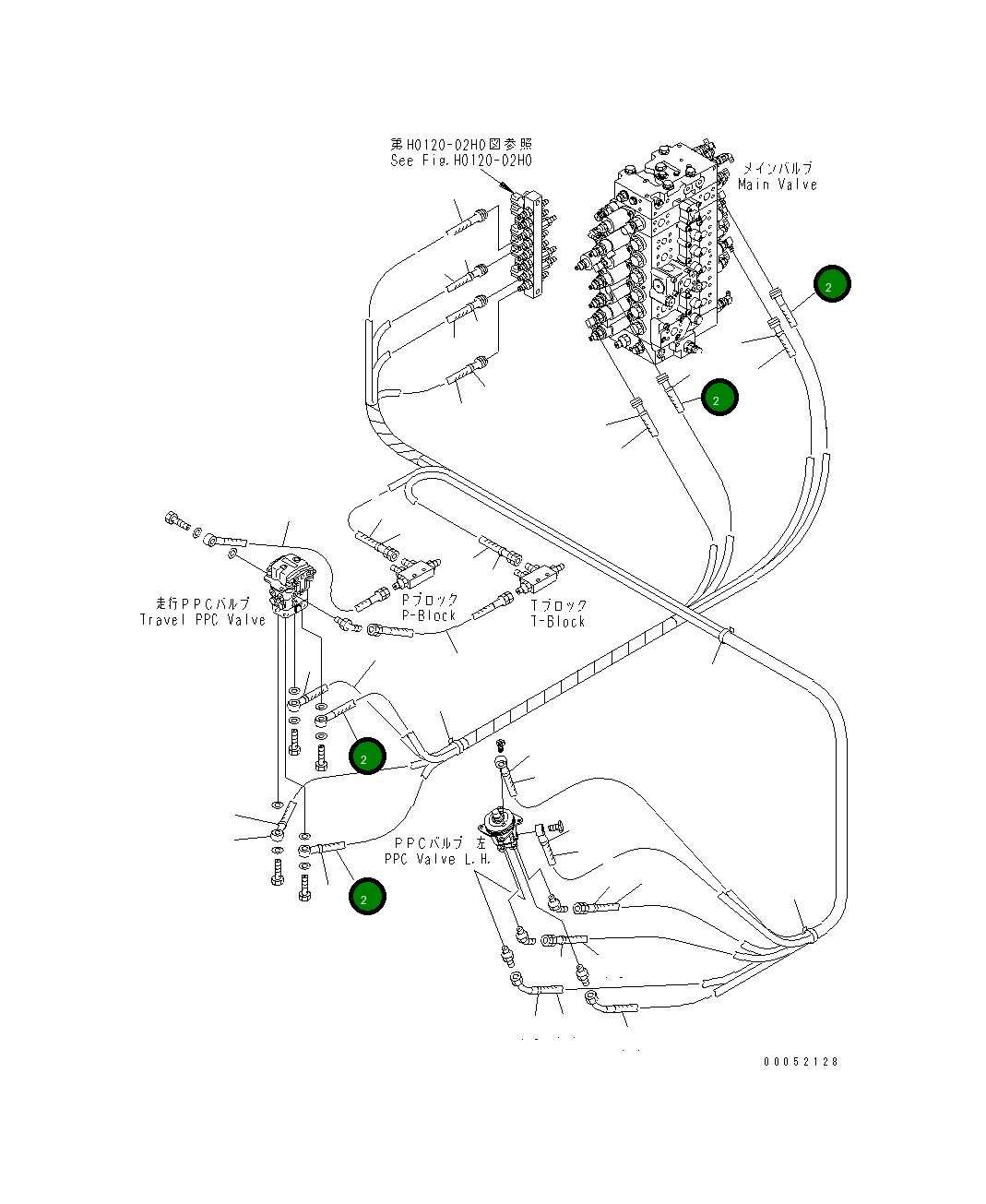 第H0120-02H0図参照
See Fig.H0120-02H0

メインバルブ
Main Valve

2

2

走行PPCバルブ
Travel PPC Valve

Pブロック
P-Block

Tブロック
T-Block

2

PPCバルブ 左
PPC Valve L.H.

2

00052128