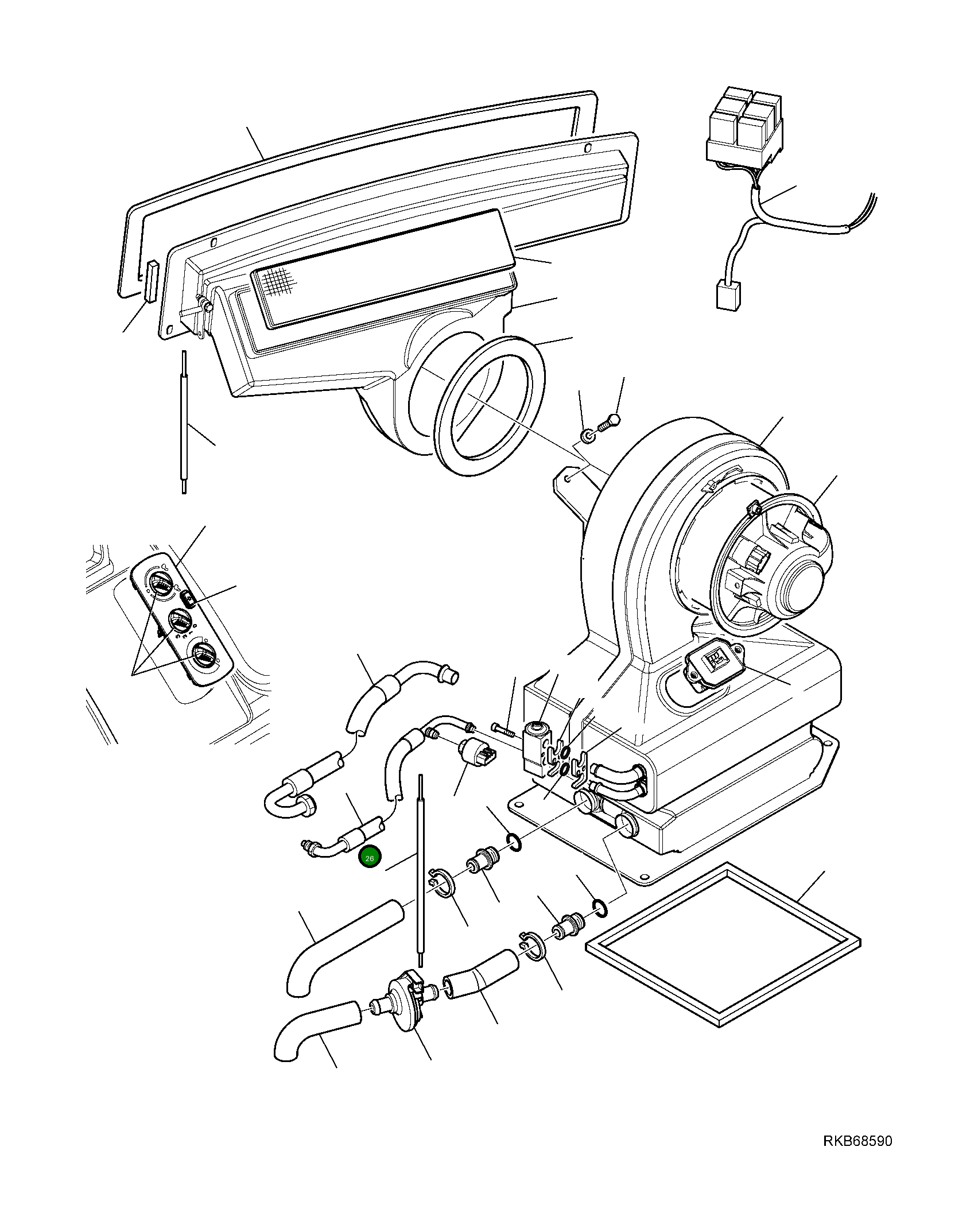 26

RKB68590