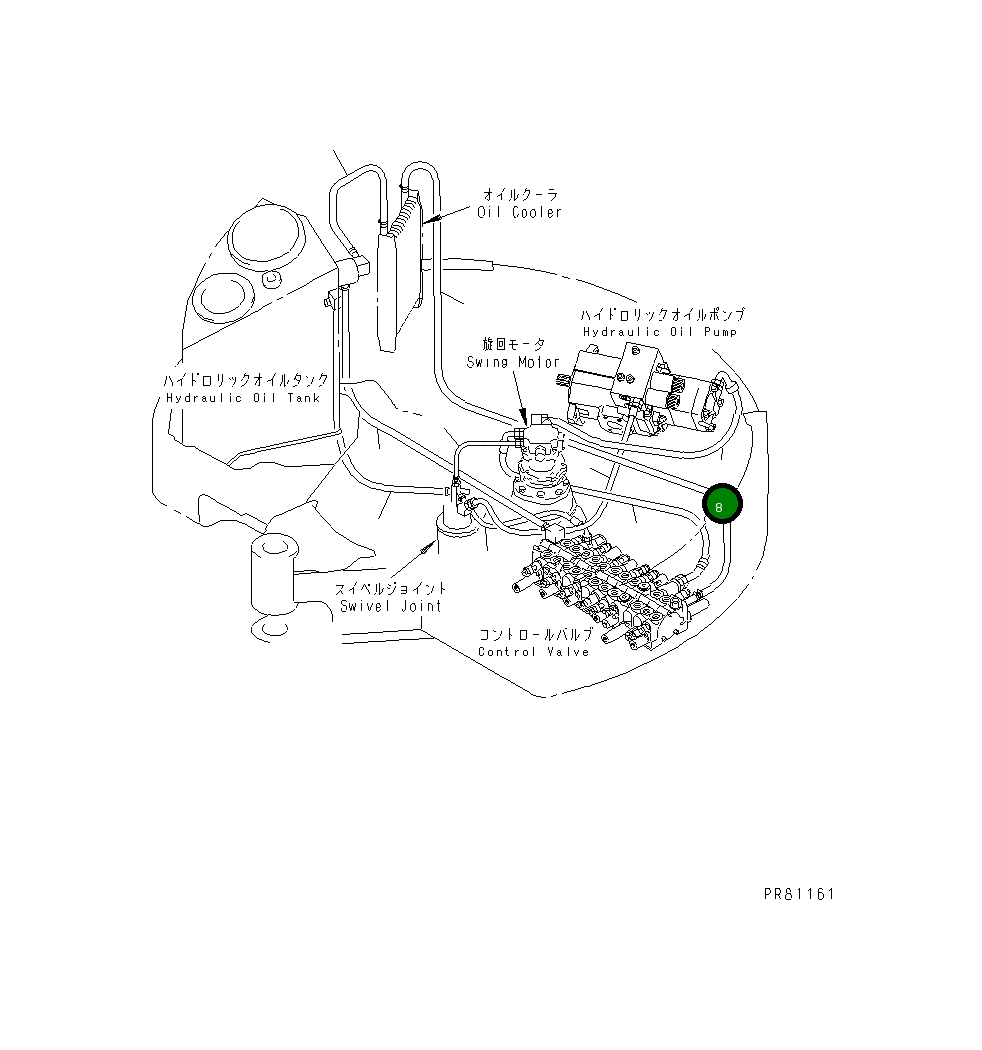 オイルクーラ
Oil Cooler

ハイドロリックオイルポンプ
Hydraulic Oil Pump

旋回モータ
Swing Motor

ハイドロリックオイルタンク
Hydraulic Oil Tank

8

スイベルジョイント
Swivel Joint

コントロールバルブ
Control Valve

PR81161