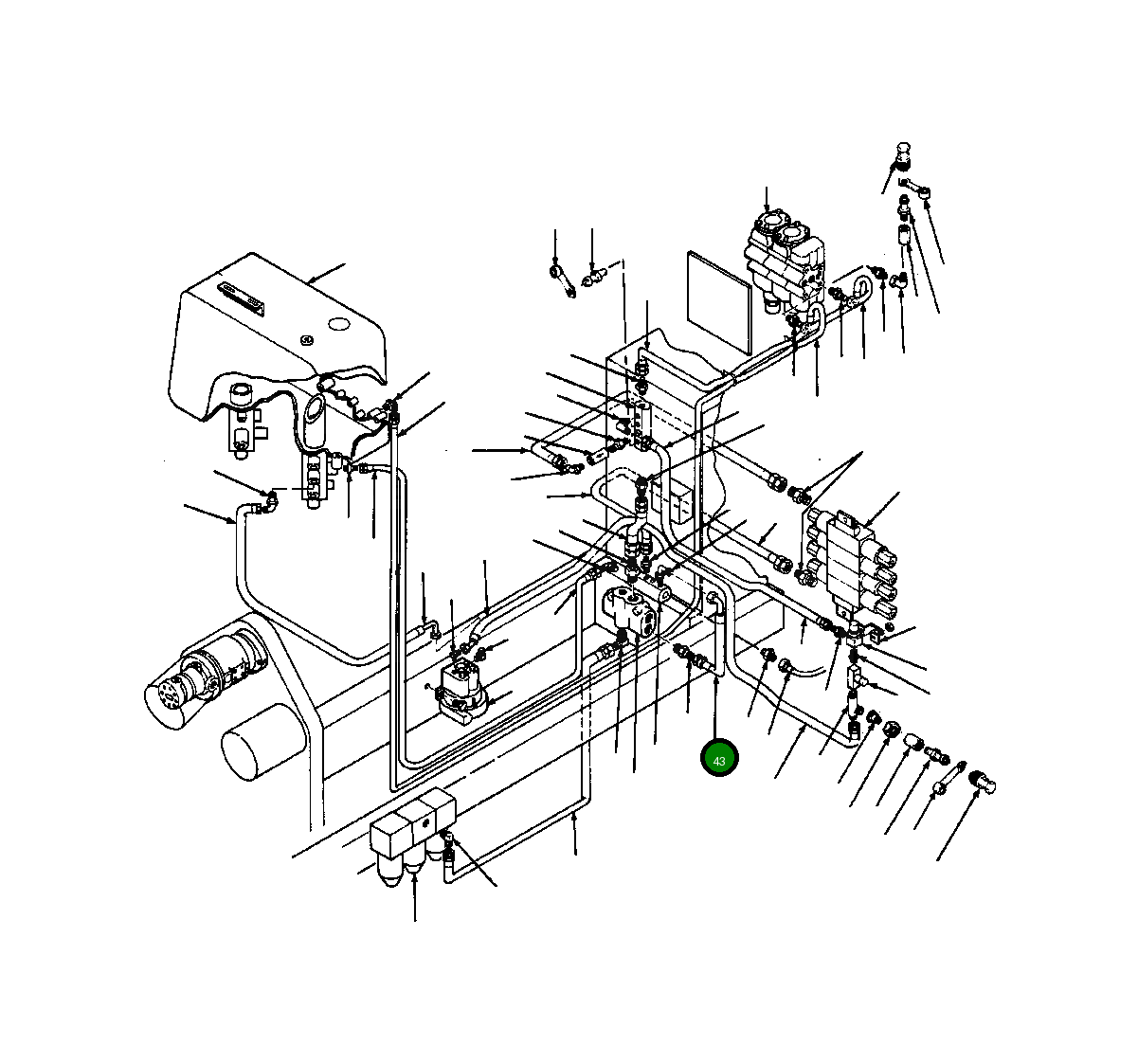 43