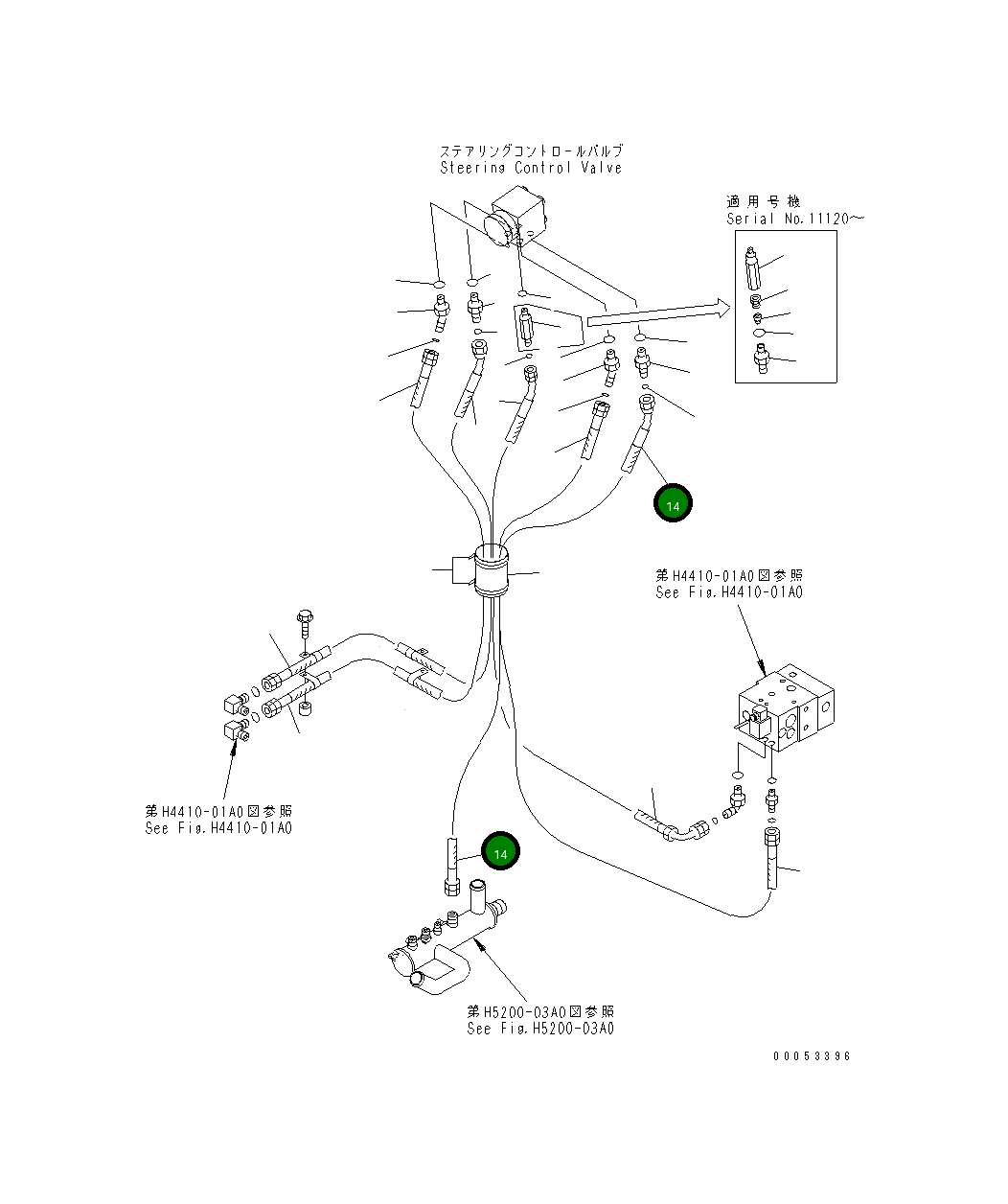 ステアリングコントロールバルブ
Steering Control Valve

適用号機
Serial No.11120～

14

第H4410-01A0図参照
See Fig.H4410-01A0

第H4410-01A0図参照
See Fig.H4410-01A0

14

第H5200-03A0図参照
See Fig.H5200-03A0

00053396