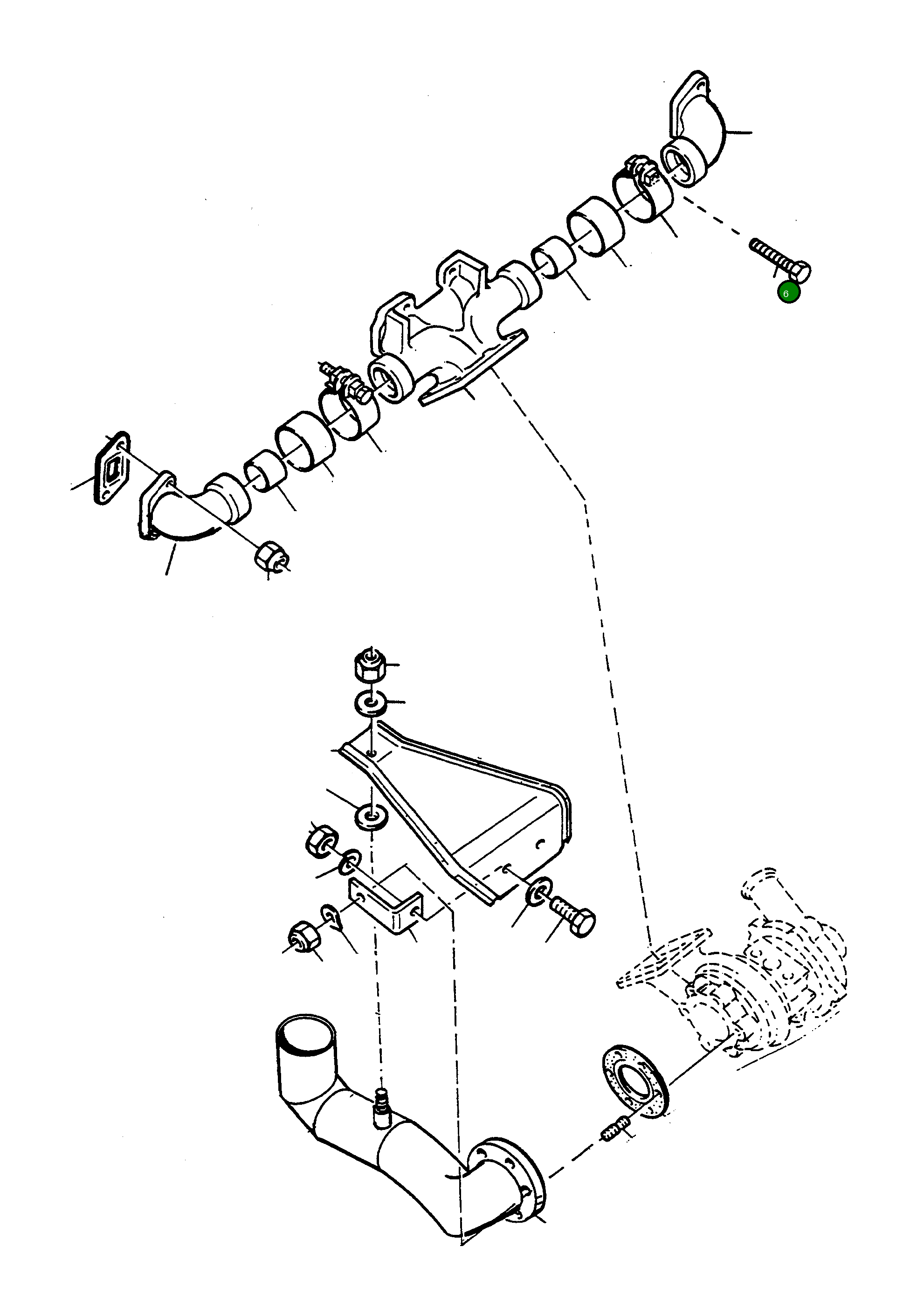 6