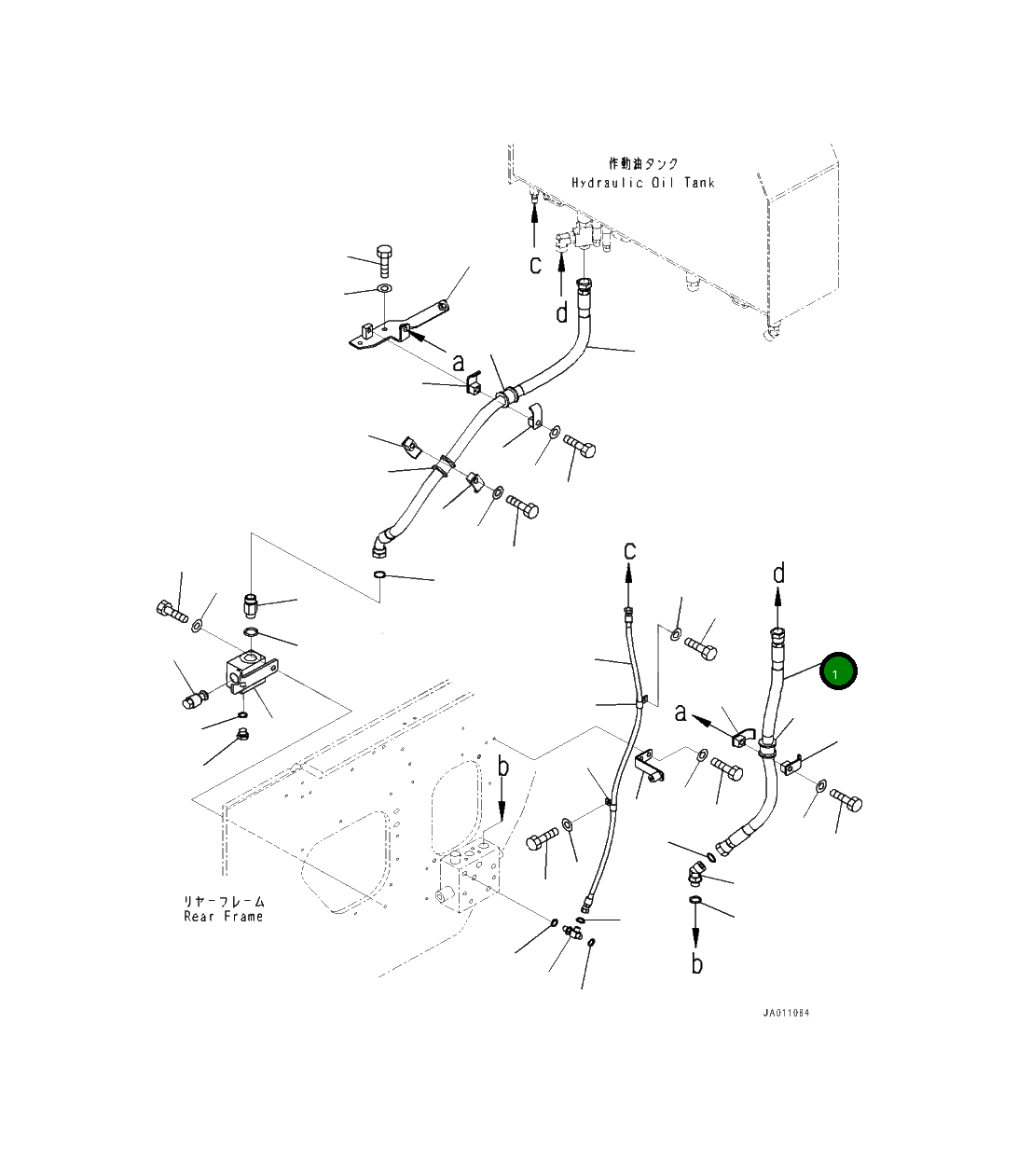 作動油タンク
Hydraulic Oil Tank

c

d

a

c

d

1

a

b

リヤーフレーム
Rear Frame

b

JA011084