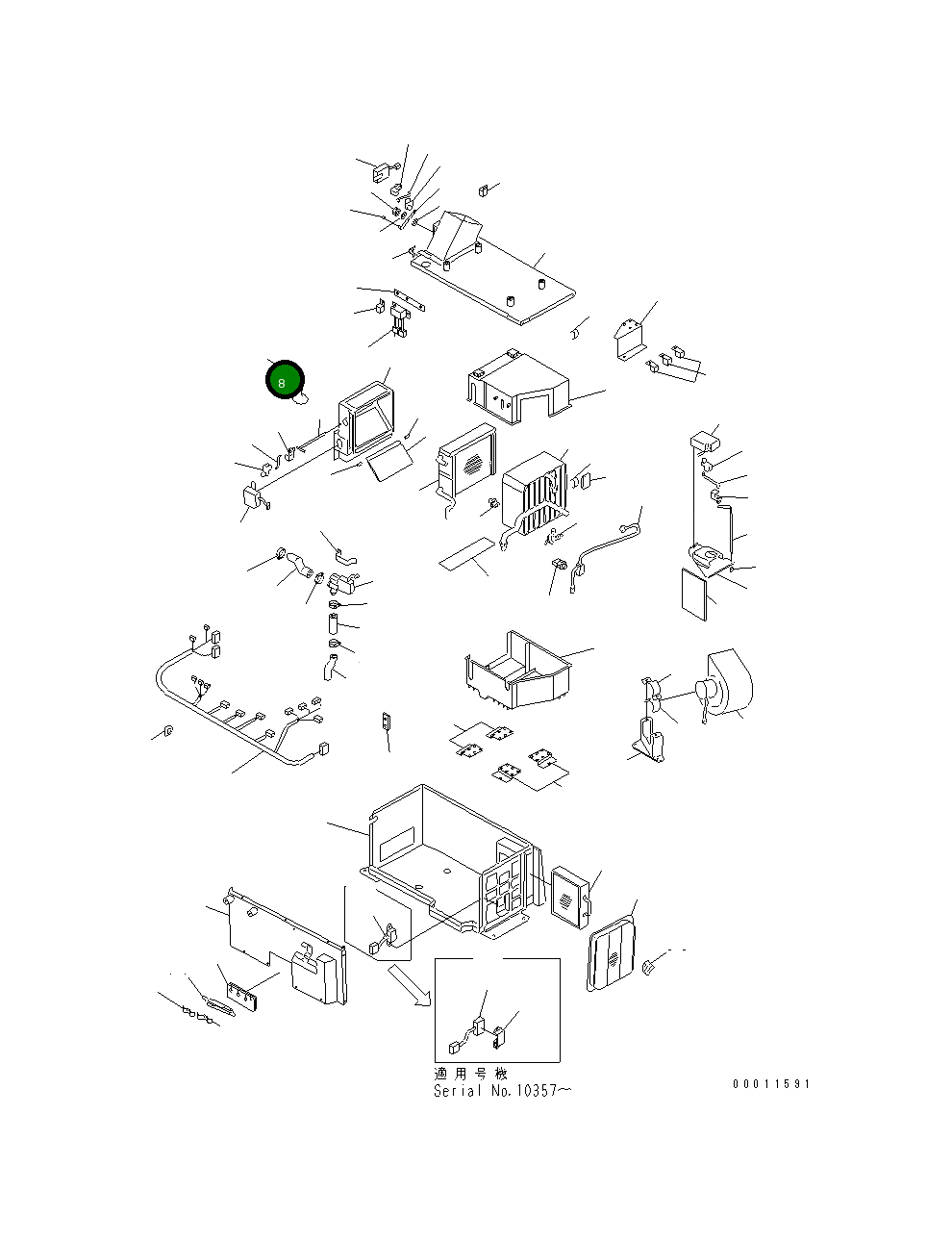 8

適用号機
Serial No.10357～

00011591